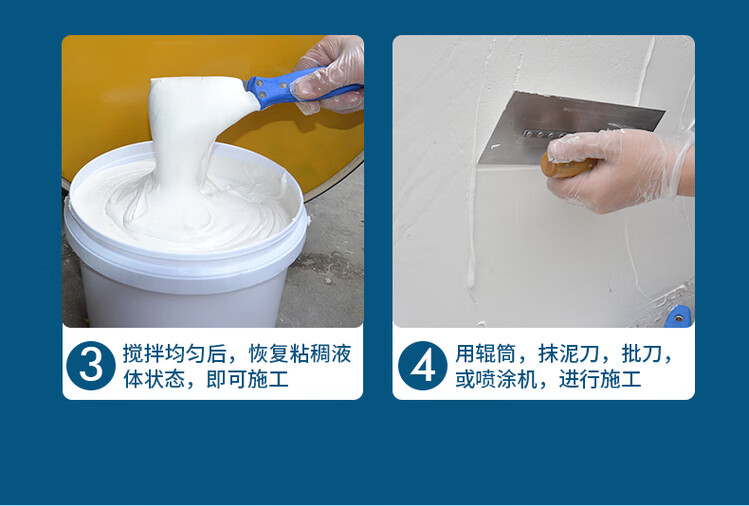 3 搅拌均匀后，恢复粘稠液体状态，即可施工

4 用辊筒，抹泥刀，批刀，或喷涂机，进行施工