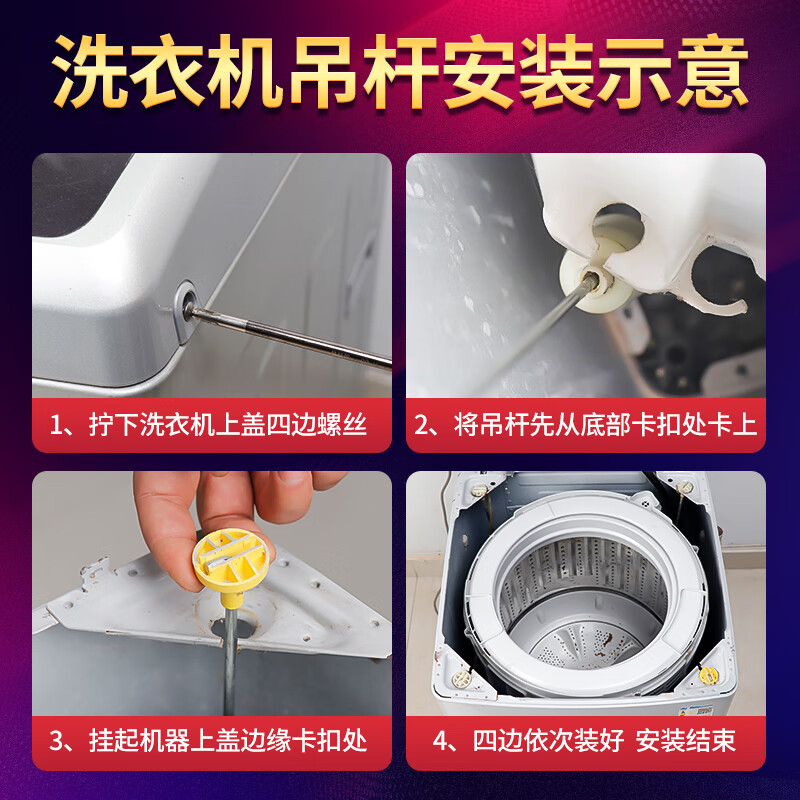 洗衣机吊杆安装示意

1、拧下洗衣机上盖四边螺丝

2、将吊杆先从底部卡扣处卡上

3、挂起机器上盖边缘卡扣处

4、四边依次装好 安装结束