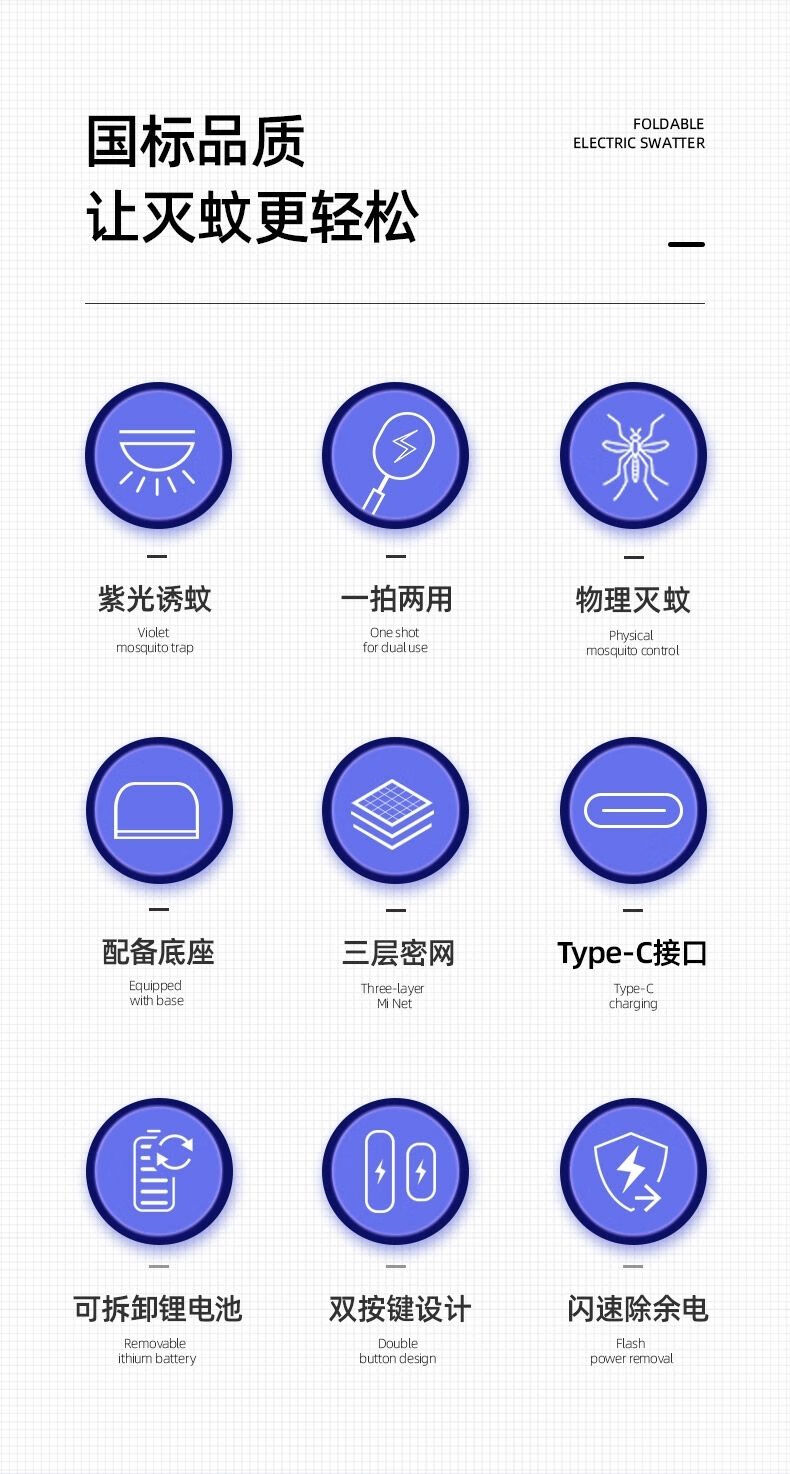 国标品质
让灭蚊更轻松

FOLDABLE
ELECTRIC SWATTER

紫光诱蚊
Violet
mosquito trap

一拍两用
One shot
for dual use

物理灭蚊
Physical
mosquito control

配备底座
Equipped
with base

三层密网
Three-layer
Mi Net

Type-C接口
Type-C
charging

可拆卸锂电池
Removable
ithium battery

双按键设计
Double
button design

闪速除余电
Flash
power removal