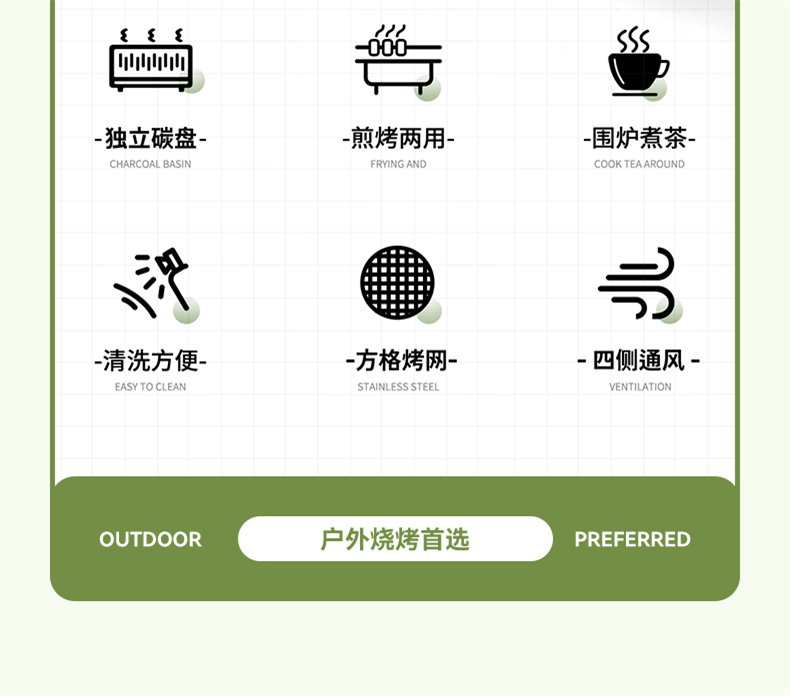 -独立碳盘-
CHARCOAL BASIN

-煎烤两用-
FRYING AND

-围炉煮茶-
COOK TEA AROUND

-清洗方便-
EASY TO CLEAN

-方格烤网-
STAINLESS STEEL

- 四侧通风 -
VENTILATION

OUTDOOR 户外烧烤首选 PREFERRED