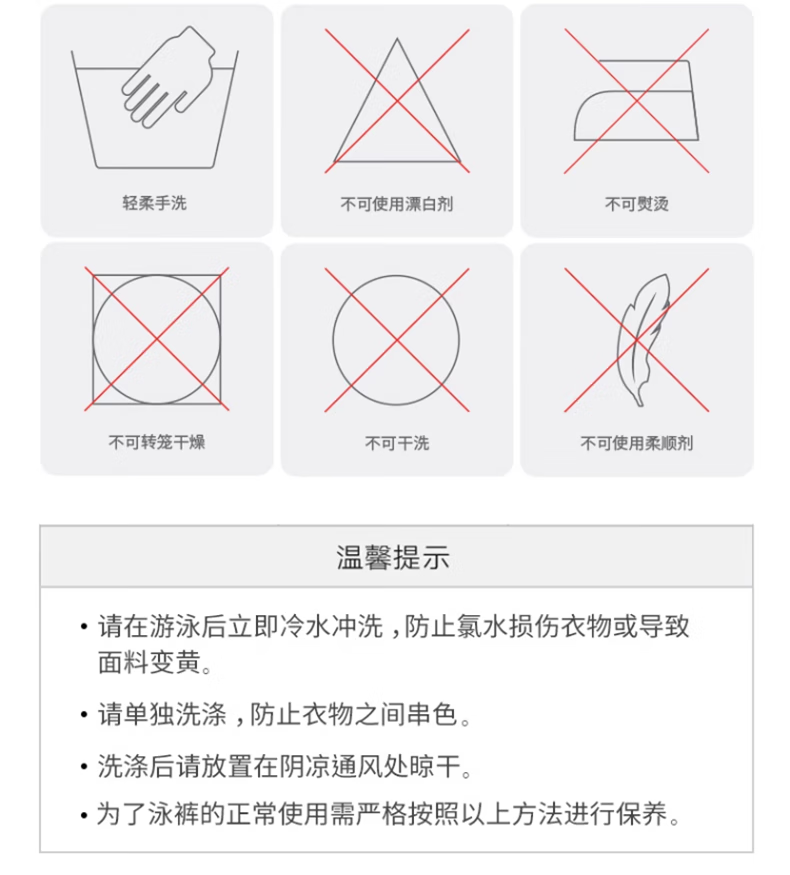 轻柔手洗

不可使用漂白剂

不可熨烫

不可转笼干燥

不可干洗

不可使用柔顺剂

温馨提示

• 请在游泳后立即冷水冲洗，防止氯水损伤衣物或导致面料变黄。

• 请单独洗涤，防止衣物之间串色。

• 洗涤后请放置在阴凉通风处晾干。

• 为了泳裤的正常使用需严格按照以上方法进行保养。