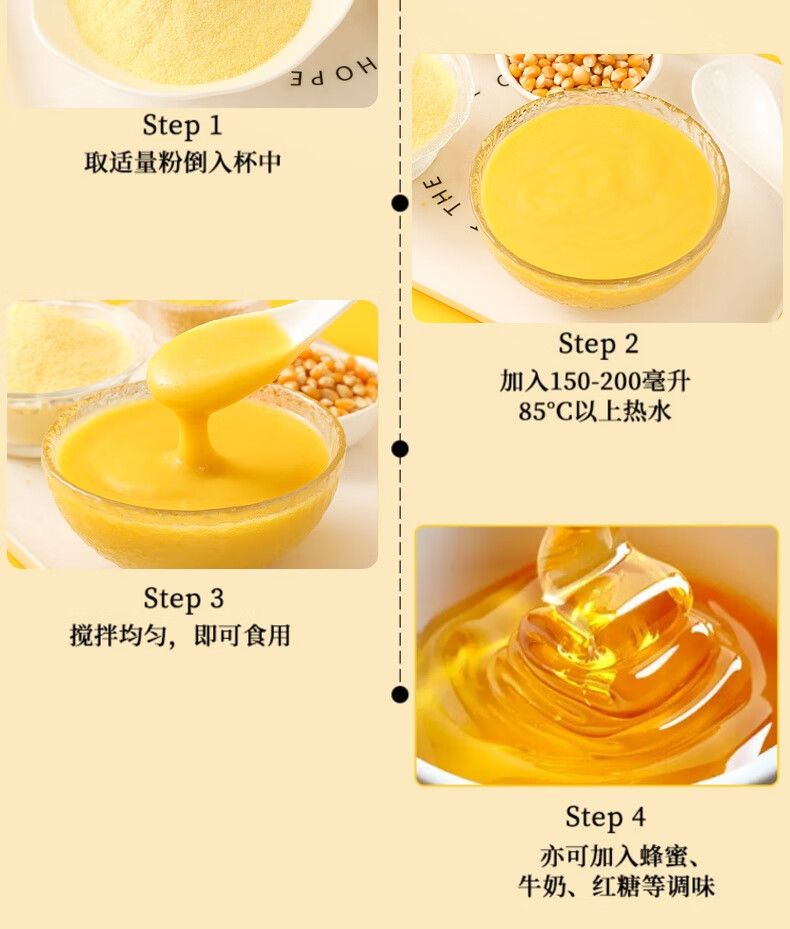 HOPE

Step 1
取适量粉倒入杯中

THE

Step 2
加入150-200毫升
85°C以上热水

Step 3
搅拌均匀，即可食用

Step 4
亦可加入蜂蜜、
牛奶、红糖等调味