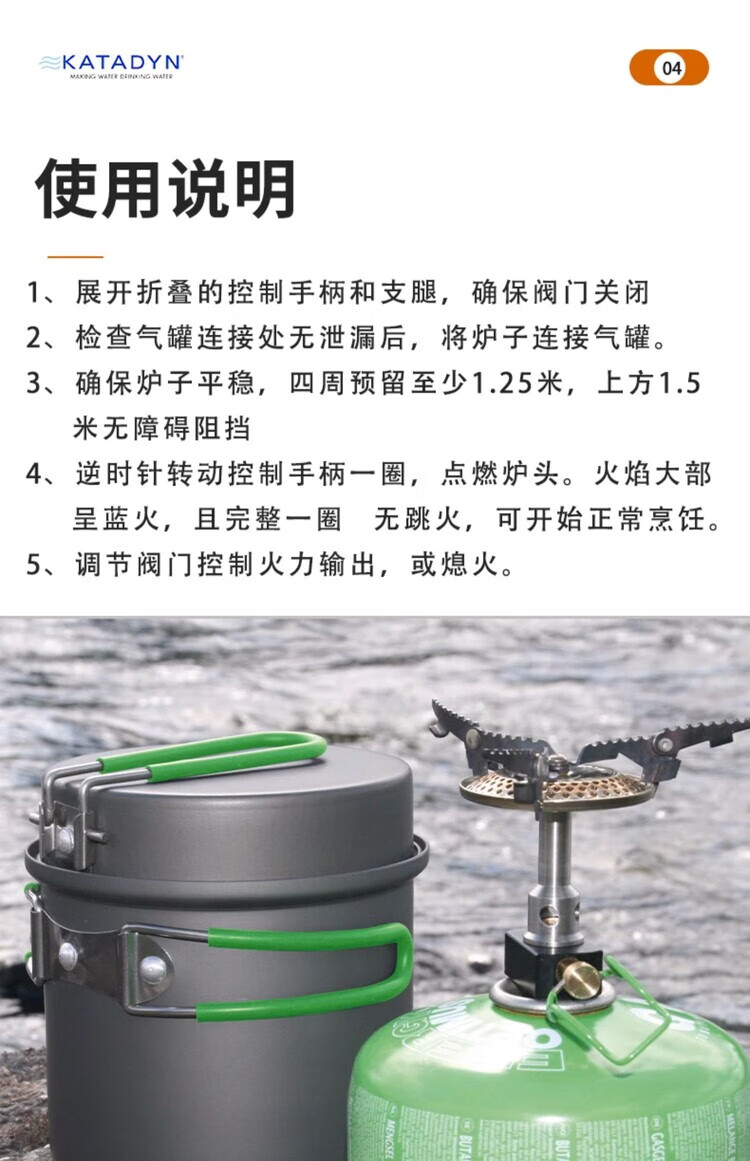 KATADYN
MAKING WATER DRINKING WATER

04

使用说明

1、展开折叠的控制手柄和支腿，确保阀门关闭
2、检查气罐连接处无泄漏后，将炉子连接气罐。
3、确保炉子平稳，四周预留至少1.25米，上方1.5米无障碍阻挡
4、逆时针转动控制手柄一圈，点燃炉头。火焰大部呈蓝火，且完整一圈　无跳火，可开始正常烹饪。
5、调节阀门控制火力输出，或熄火。