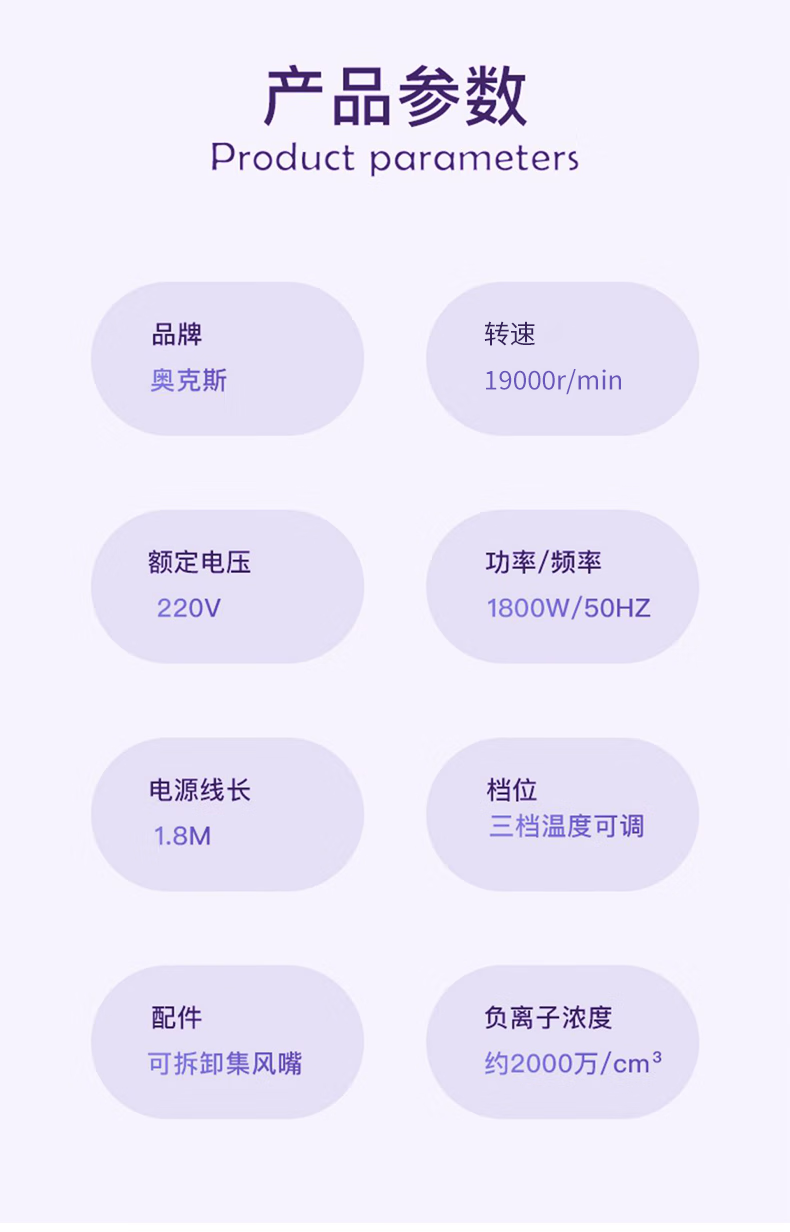 产品参数
Product parameters

品牌
奥克斯

转速
19000r/min

额定电压
220V

功率/频率
1800W/50HZ

电源线长
1.8M

档位
三档温度可调

配件
可拆卸集风嘴

负离子浓度
约2000万/$cm^3$