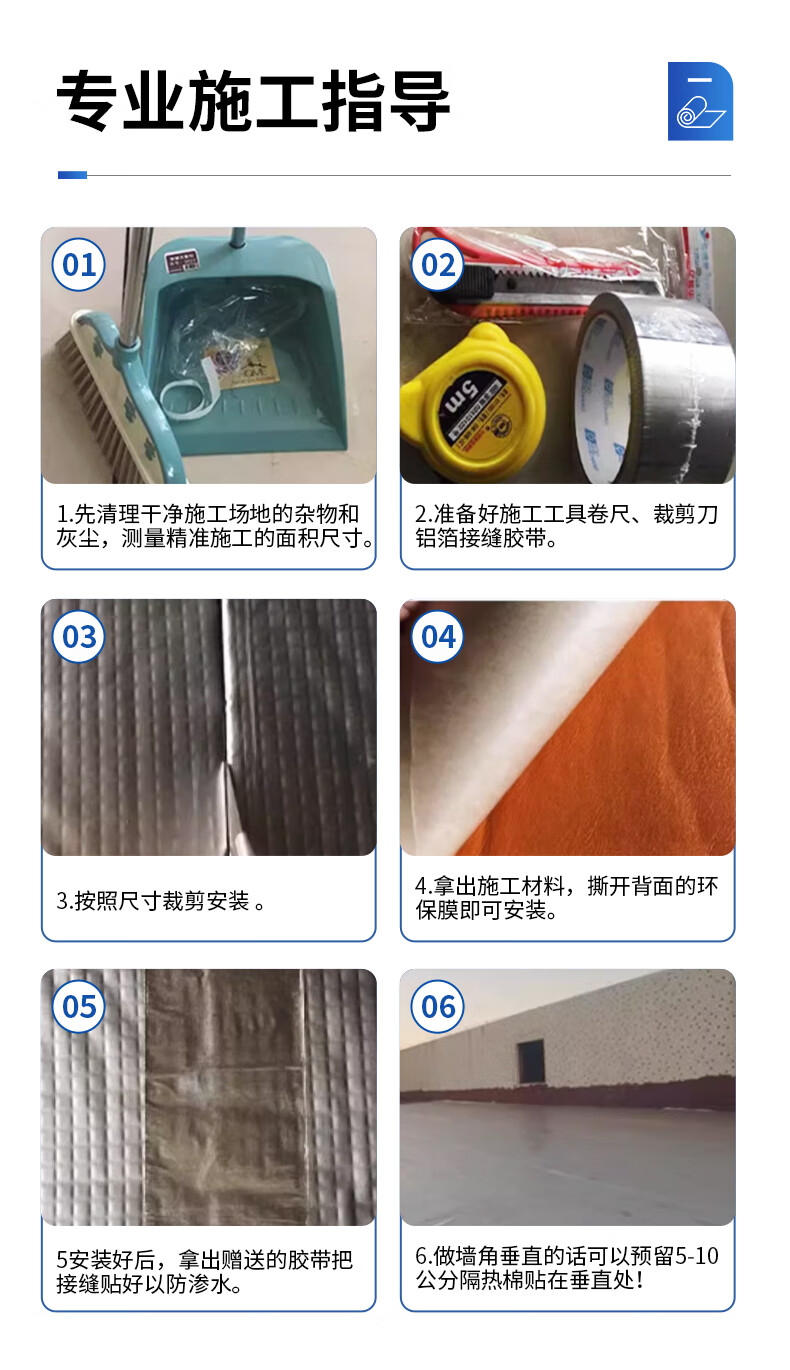 专业施工指导

01

1.先清理干净施工场地的杂物和灰尘，测量精准施工的面积尺寸。

02

5m

2.准备好施工工具卷尺、裁剪刀铝箔接缝胶带。

03

3.按照尺寸裁剪安装 。

04

4.拿出施工材料，撕开背面的环保膜即可安装。

05

5安装好后，拿出赠送的胶带把接缝贴好以防渗水。

06

6.做墙角垂直的话可以预留5-10公分隔热棉贴在垂直处！