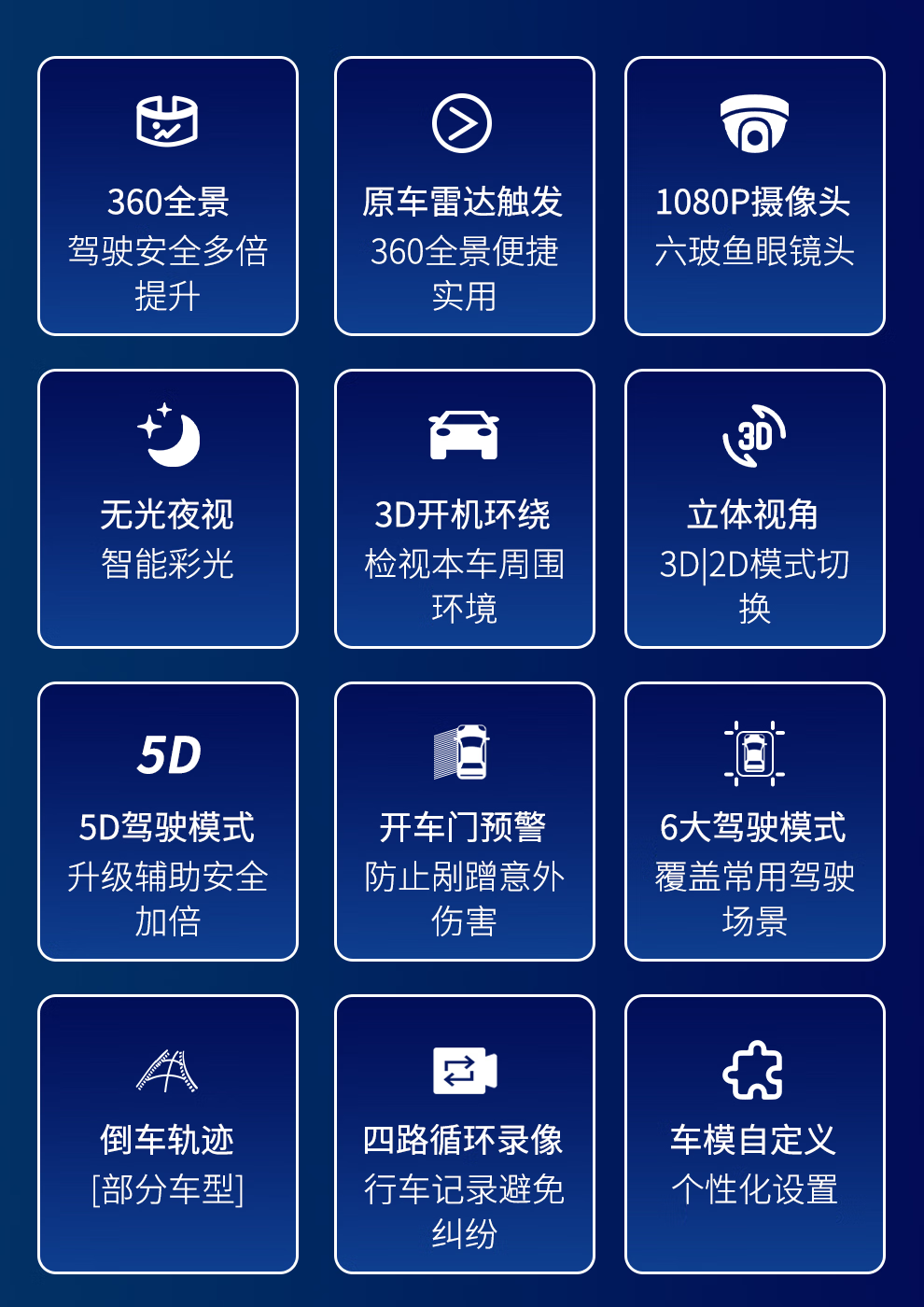 360全景
驾驶安全多倍提升

原车雷达触发
360全景便捷实用

1080P摄像头
六玻鱼眼镜头

无光夜视
智能彩光

3D开机环绕
检视本车周围环境

3D
立体视角
3D|2D模式切换

5D
5D驾驶模式
升级辅助安全加倍

开车门预警
防止剐蹭意外伤害

6大驾驶模式
覆盖常用驾驶场景

倒车轨迹
[部分车型]

四路循环录像
行车记录避免纠纷

车模自定义
个性化设置