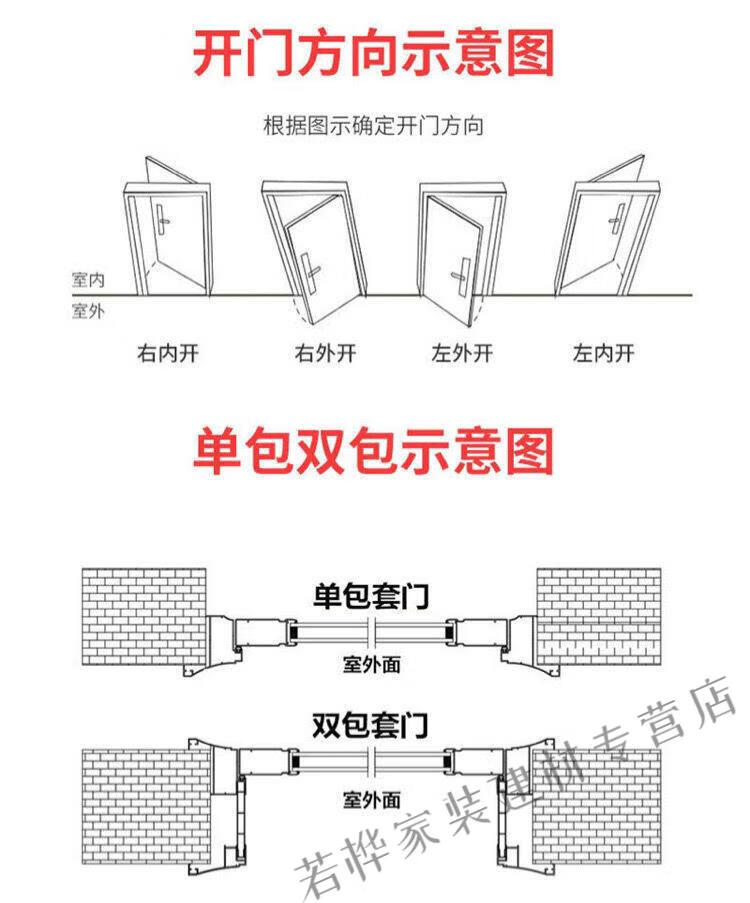 开门方向示意图

根据图示确定开门方向

室内
室外

右内开 右外开 左外开 左内开

单包双包示意图

单包套门

室外面

双包套门

室外面

若桦家装建材专营店