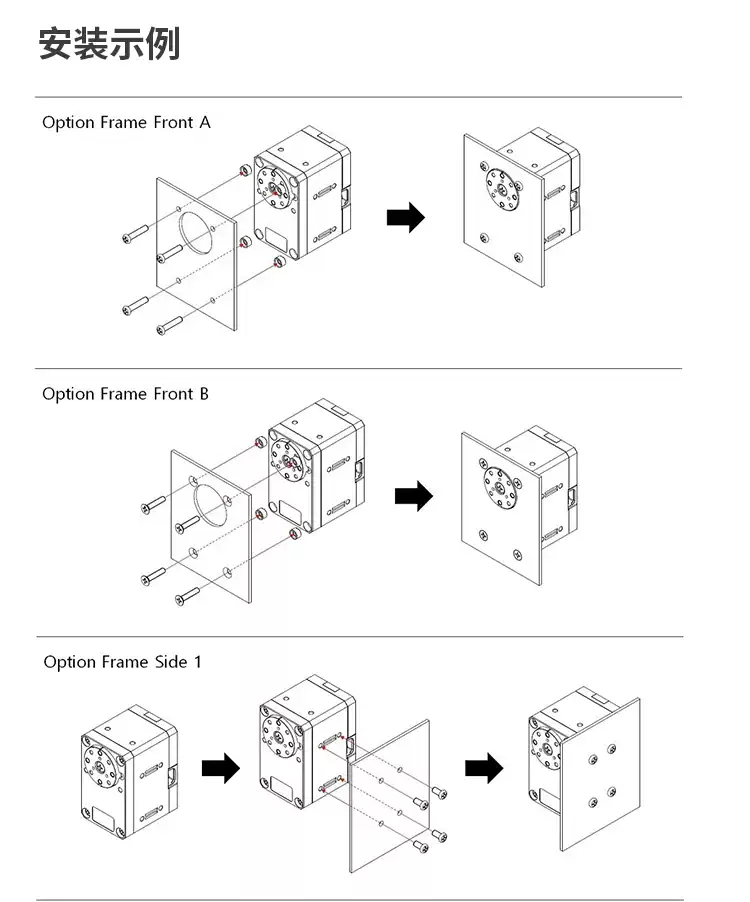 安装示例

Option Frame Front A

Option Frame Front B

Option Frame Side 1