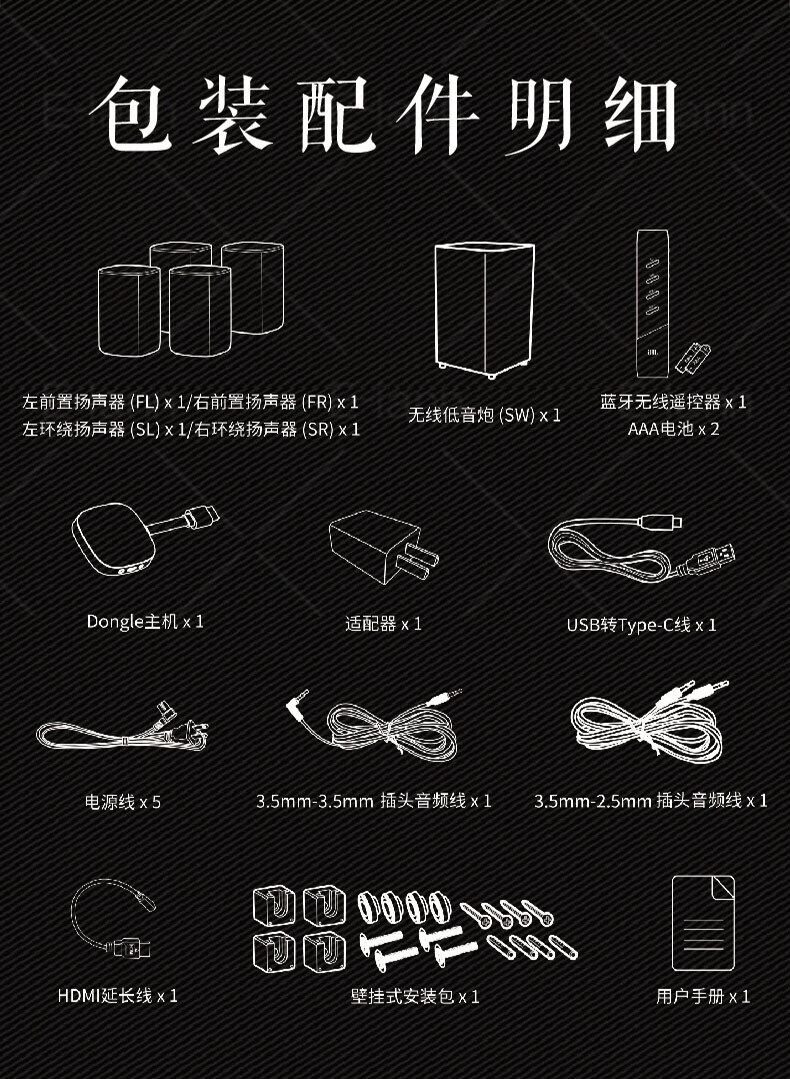 包装配件明细

左前置扬声器 (FL) x 1/右前置扬声器 (FR) x 1
左环绕扬声器 (SL) x 1/右环绕扬声器 (SR) x 1

无线低音炮 (SW) x 1

蓝牙无线遥控器 x 1
AAA电池 x 2

Dongle主机 x 1

适配器 x 1

USB转Type-C线 x 1

电源线 x 5

3.5mm-3.5mm 插头音频线 x 1

3.5mm-2.5mm 插头音频线 x 1

HDMI延长线 x 1

壁挂式安装包 x 1

用户手册 x 1