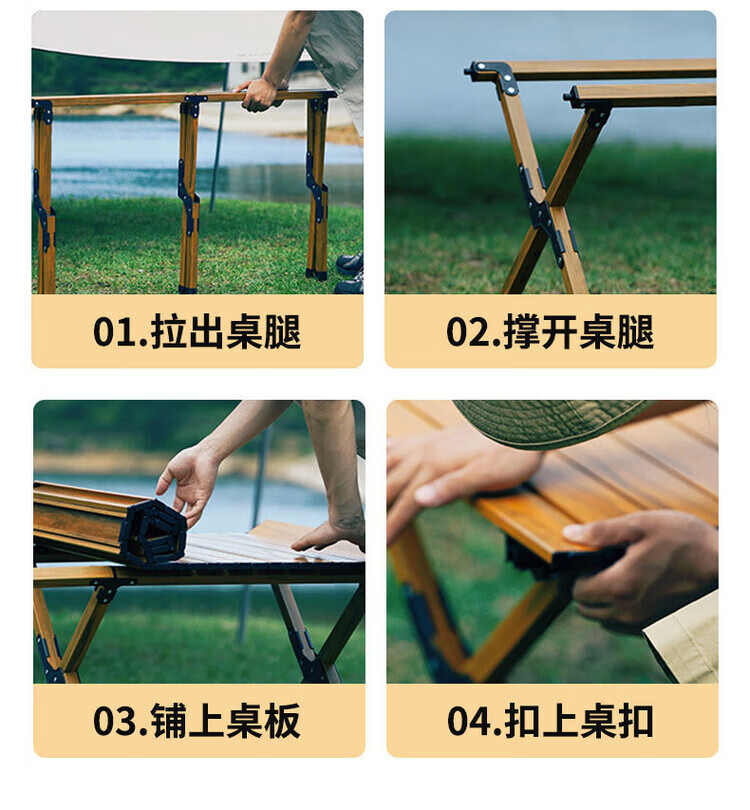 01.拉出桌腿

02.撑开桌腿

03.铺上桌板

04.扣上桌扣