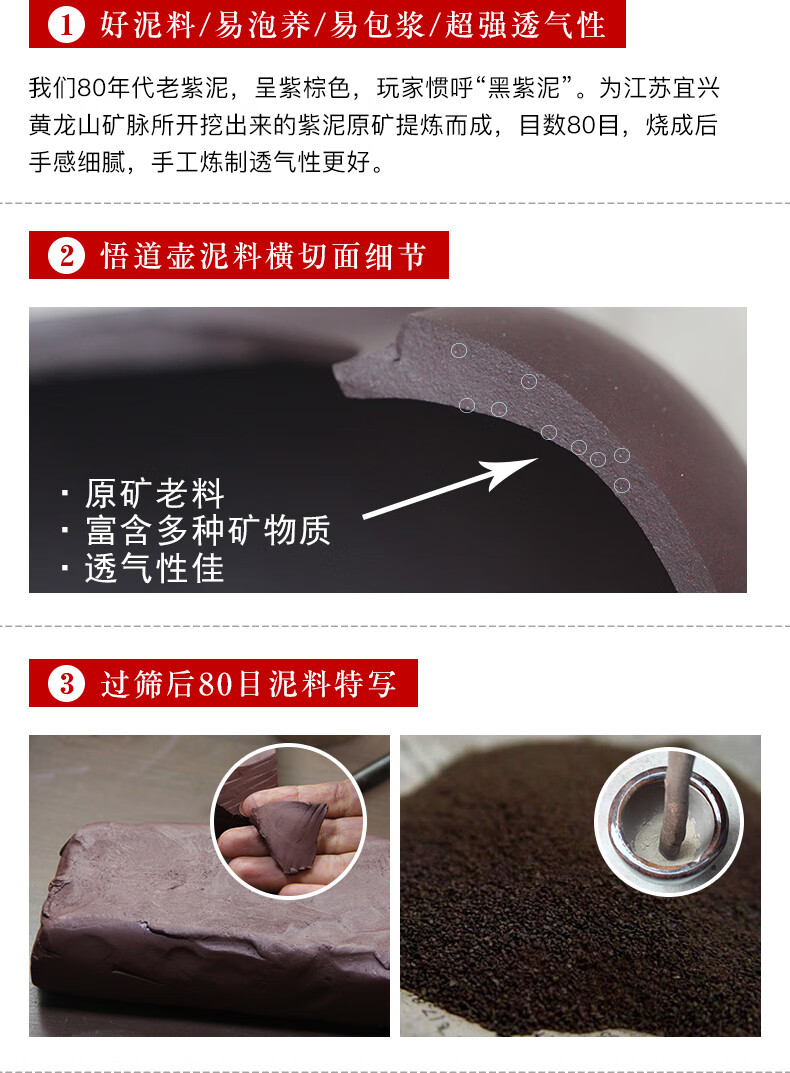 1 好泥料/易泡养/易包浆/超强透气性

我们80年代老紫泥，呈紫棕色，玩家惯呼“黑紫泥”。为江苏宜兴黄龙山矿脉所开挖出来的紫泥原矿提炼而成，目数80目，烧成后手感细腻，手工炼制透气性更好。

2 悟道壶泥料横切面细节

· 原矿老料
· 富含多种矿物质
· 透气性佳

3 过筛后80目泥料特写