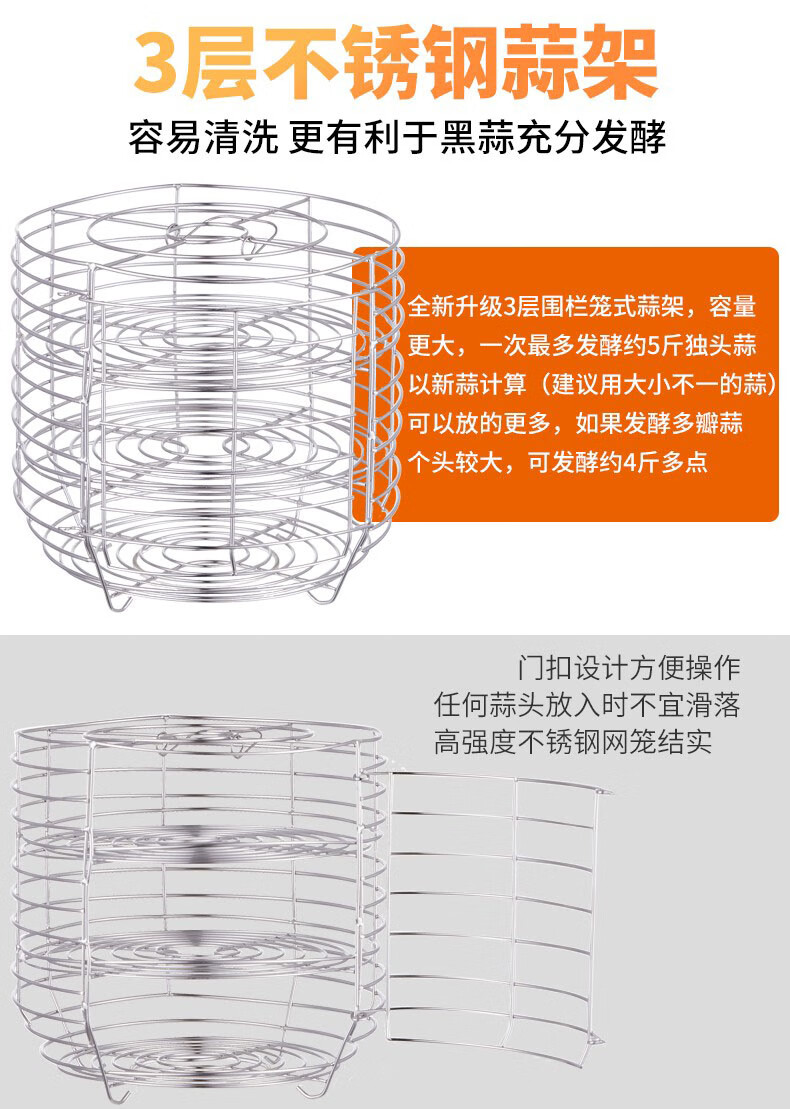 3层不锈钢蒜架

容易清洗 更有利于黑蒜充分发酵

全新升级3层围栏笼式蒜架，容量更大，一次最多发酵约5斤独头蒜以新蒜计算（建议用大小不一的蒜)可以放的更多，如果发酵多瓣蒜个头较大，可发酵约4斤多点

门扣设计方便操作
任何蒜头放入时不宜滑落
高强度不锈钢网笼结实