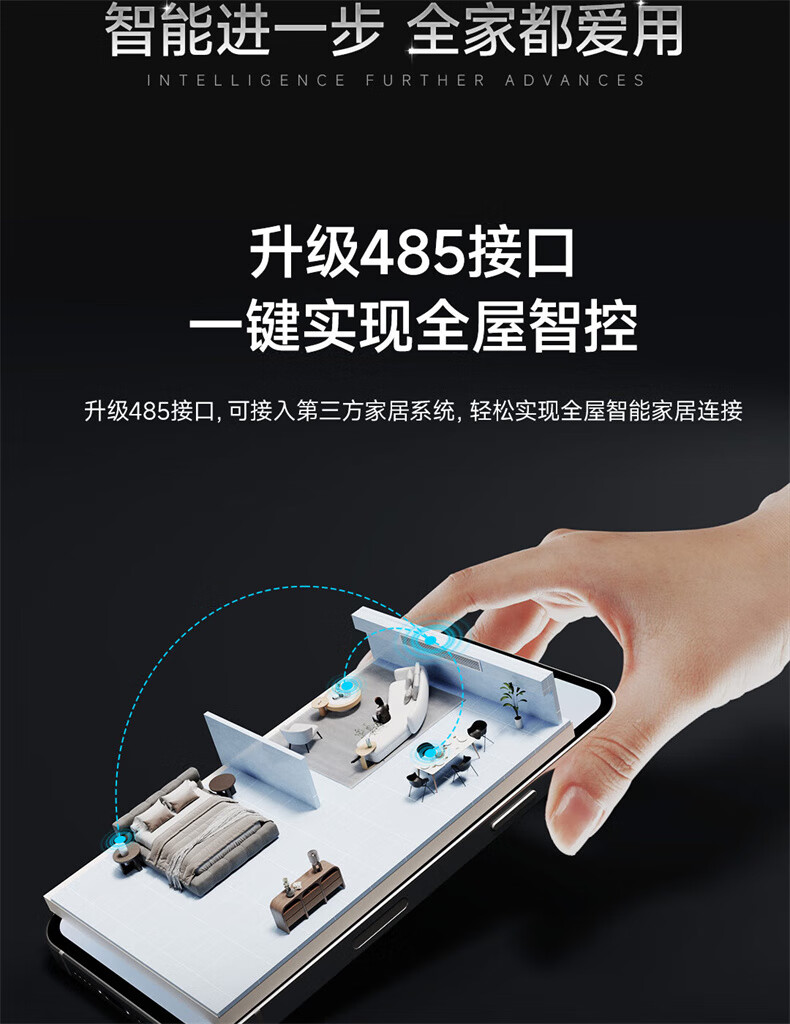 智能进一步 全家都爱用

INTELLIGENCE FURTHER ADVANCES

升级485接口
一键实现全屋智控

升级485接口, 可接入第三方家居系统, 轻松实现全屋智能家居连接