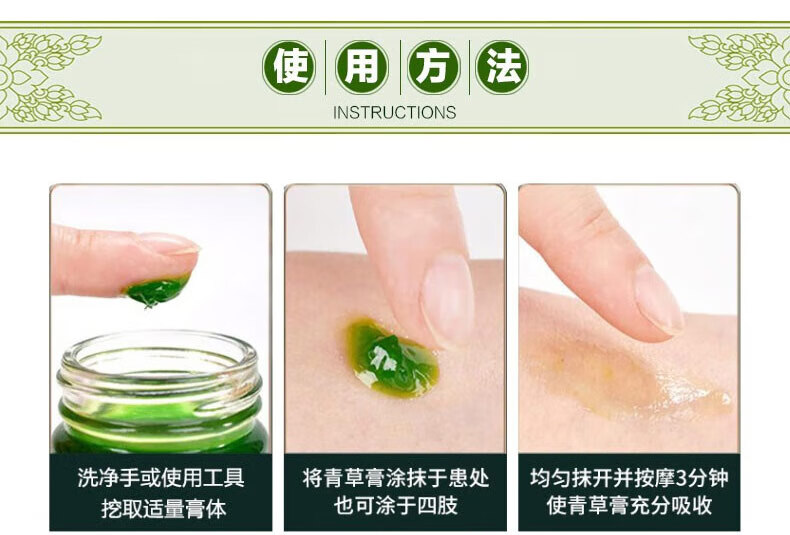 使用方法
INSTRUCTIONS

洗净手或使用工具
挖取适量膏体

将青草膏涂抹于患处
也可涂于四肢

均匀抹开并按摩3分钟
使青草膏充分吸收