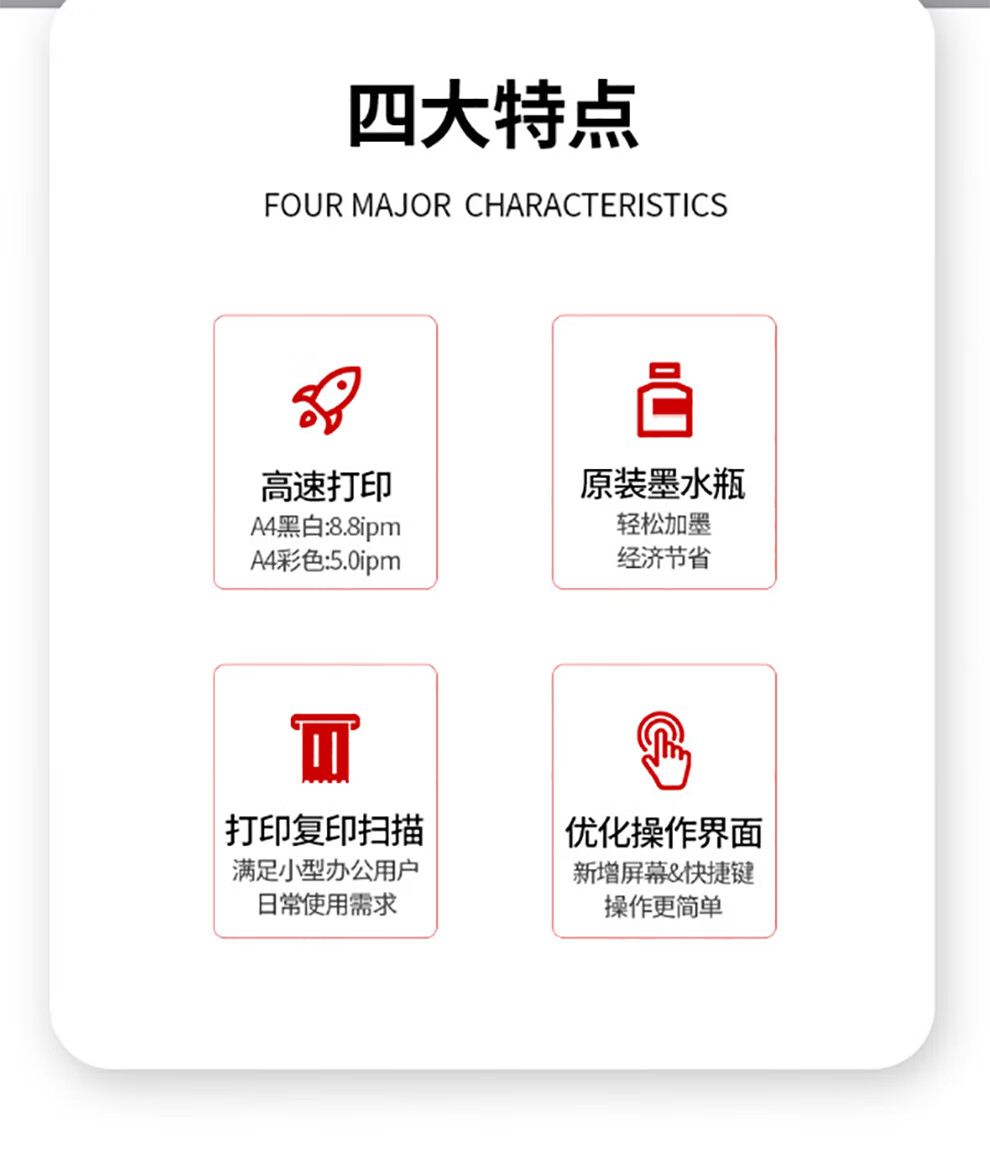 四大特点

FOUR MAJOR CHARACTERISTICS

高速打印
A4黑白:8.8ipm
A4彩色:5.0ipm

原装墨水瓶
轻松加墨
经济节省

打印复印扫描
满足小型办公用户
日常使用需求

优化操作界面
新增屏幕&快捷键
操作更简单