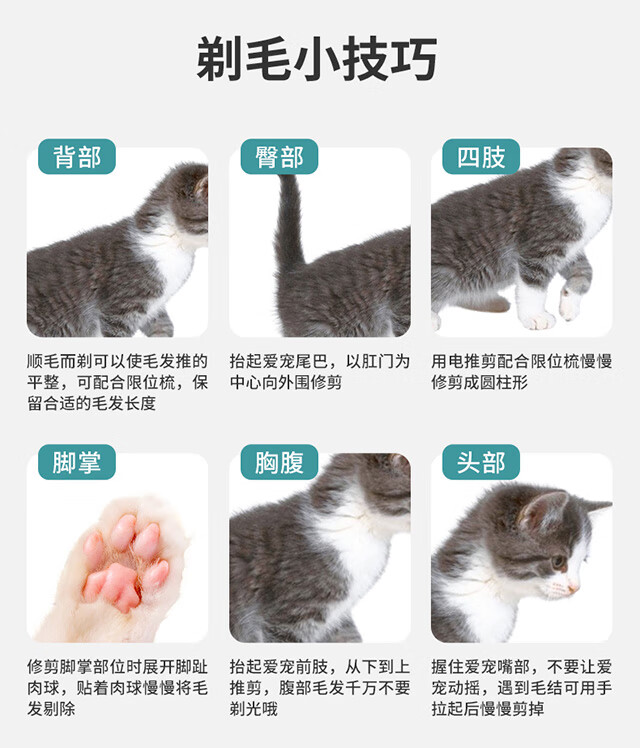 剃毛小技巧

背部

顺毛而剃可以使毛发推的平整，可配合限位梳，保留合适的毛发长度

臀部

抬起爱宠尾巴，以肛门为中心向外围修剪

四肢

用电推剪配合限位梳慢慢修剪成圆柱形

脚掌

修剪脚掌部位时展开脚趾肉球，贴着肉球慢慢将毛发剔除

胸腹

抬起爱宠前肢，从下到上推剪，腹部毛发千万不要剃光哦

头部

握住爱宠嘴部，不要让爱宠动摇，遇到毛结可用手拉起后慢慢剪掉