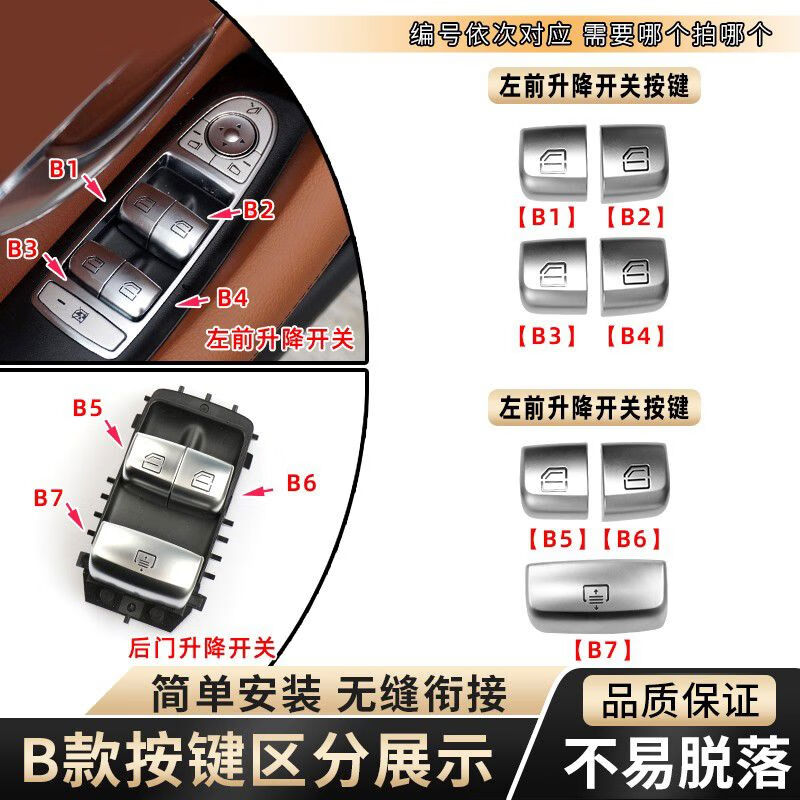 编号依次对应 需要哪个拍哪个

B1
B2
B3
B4
左前升降开关

左前升降开关按键

【B1】 【B2】

【B3】 【B4】

B5
B6
B7
后门升降开关

左前升降开关按键

【B5】【B6】

【B7】

简单安装 无缝衔接

品质保证

B款按键区分展示

不易脱落