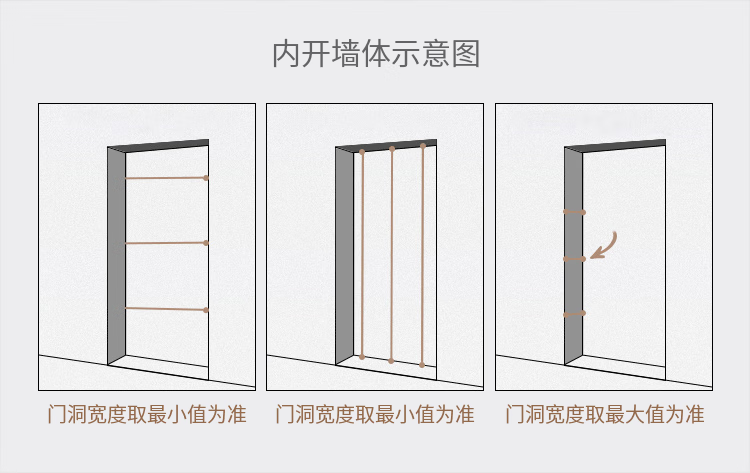 内开墙体示意图

门洞宽度取最小值为准

门洞宽度取最小值为准

门洞宽度取最大值为准