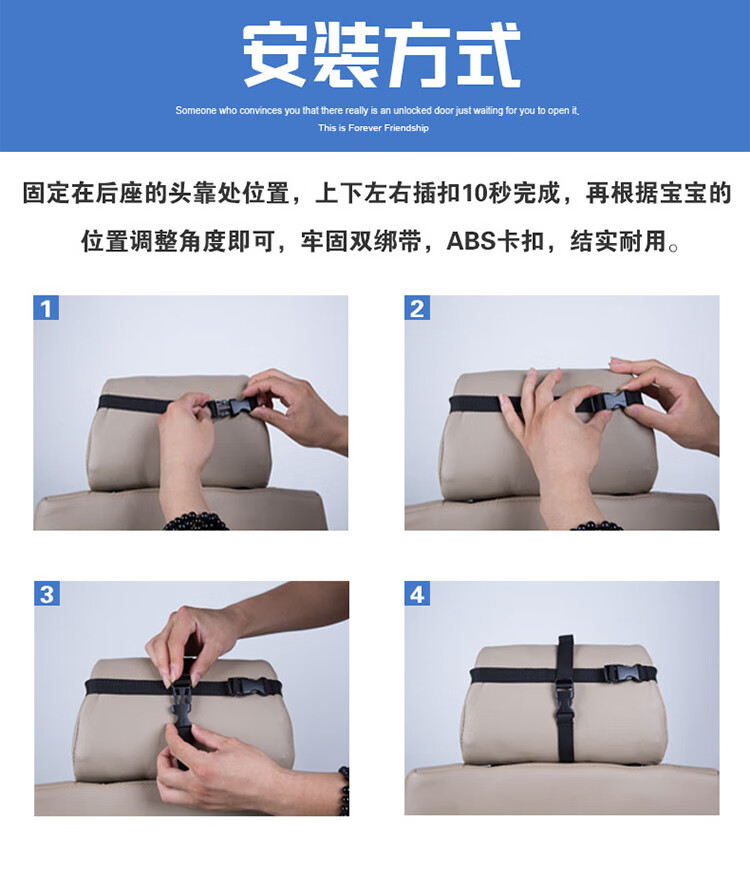 安装方式

Someone who convinces you that there really is an unlocked door just waiting for you to open it.
This is Forever Friendship

固定在后座的头靠处位置，上下左右插扣10秒完成，再根据宝宝的位置调整角度即可，牢固双绑带，ABS卡扣，结实耐用。

1

2

3

4