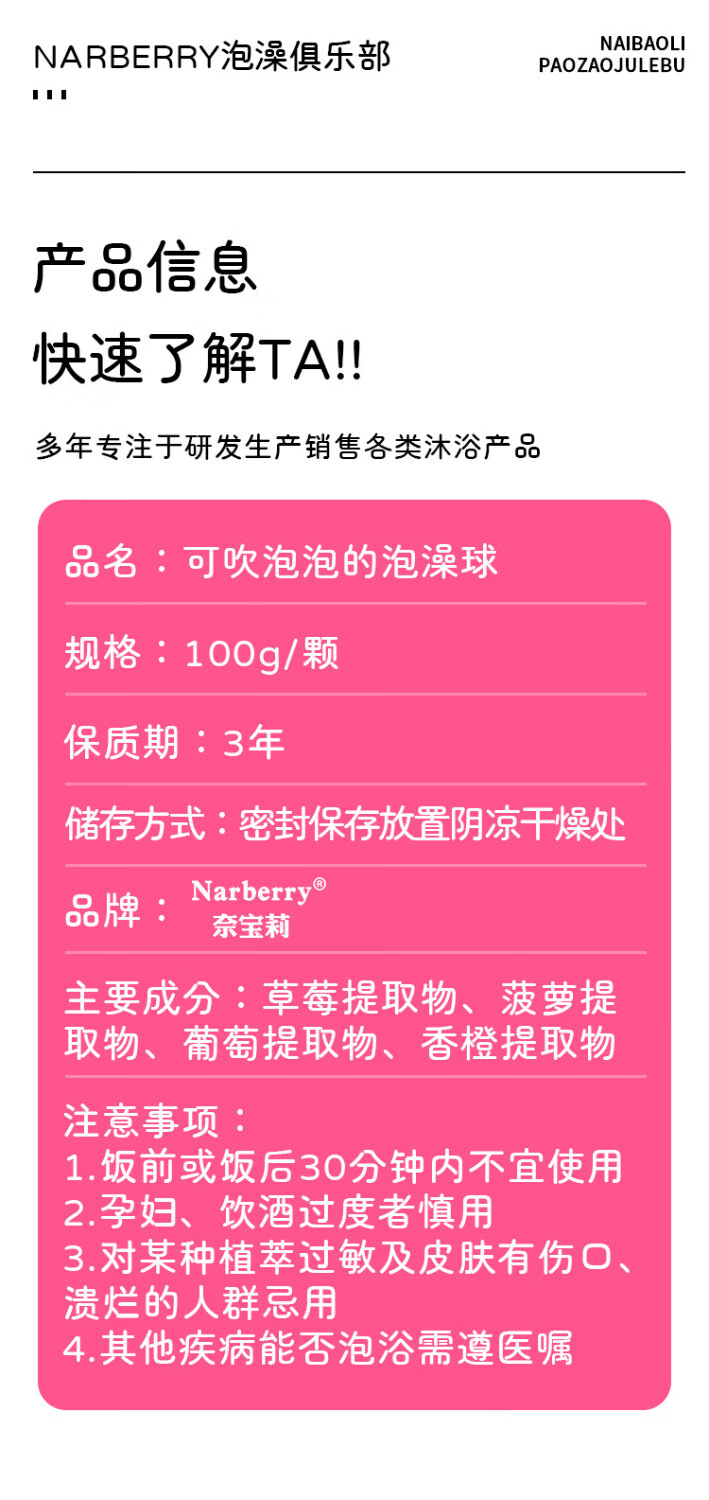 NARBERRY泡澡俱乐部

NAIBAOLI
PAOZAOJULEBU

产品信息
快速了解TA!!

多年专注于研发生产销售各类沐浴产品

品名：可吹泡泡的泡澡球

规格：100g/颗

保质期：3年

储存方式：密封保存放置阴凉干燥处

品牌：Narberry®
奈宝莉

主要成分：草莓提取物、菠萝提取物、葡萄提取物、香橙提取物

注意事项：
1.饭前或饭后30分钟内不宜使用
2.孕妇、饮酒过度者慎用
3.对某种植萃过敏及皮肤有伤口、溃烂的人群忌用
4.其他疾病能否泡浴需遵医嘱