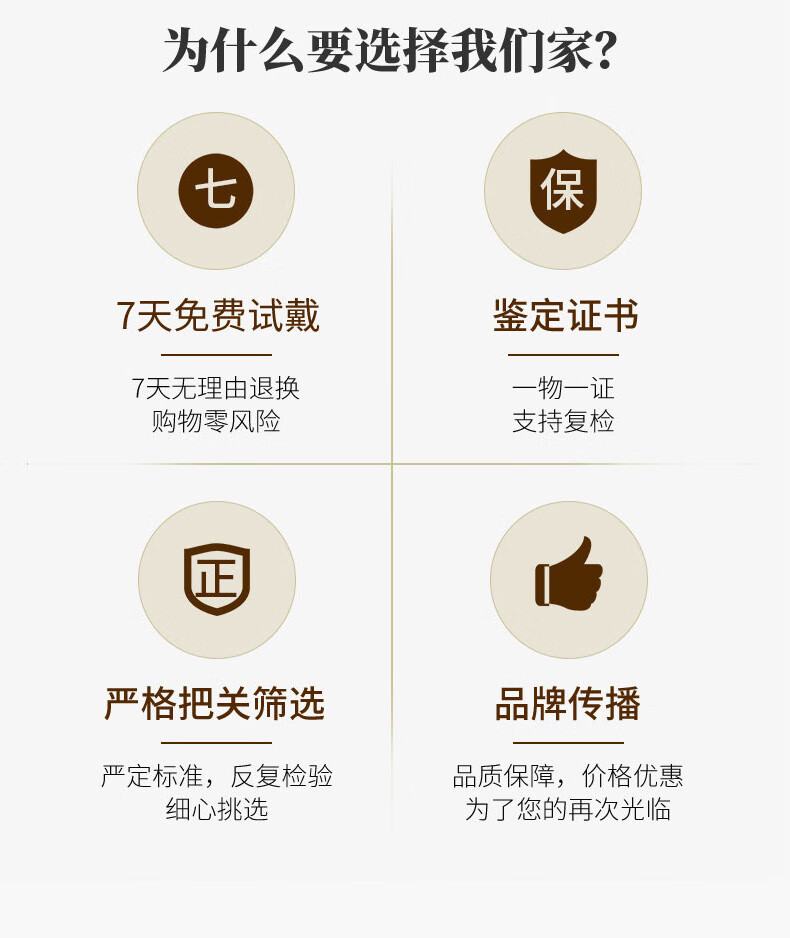 为什么要选择我们家?

七

7天免费试戴

7天无理由退换
购物零风险

保

鉴定证书

一物一证
支持复检

正

严格把关筛选

严定标准，反复检验
细心挑选

品牌传播

品质保障，价格优惠
为了您的再次光临