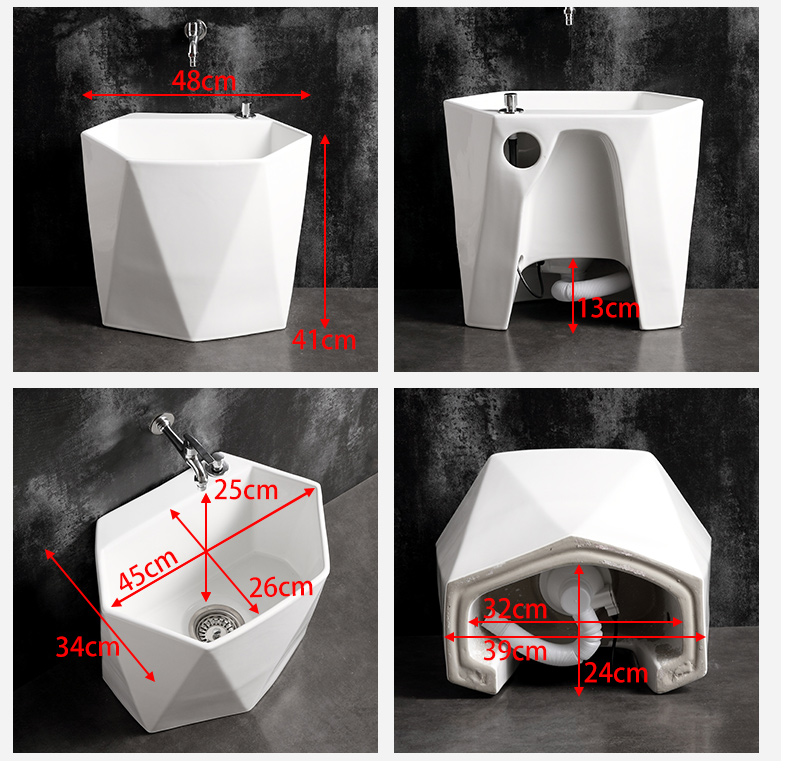 48cm
41cm

13cm

25cm
45cm
26cm
34cm

32cm
39cm
24cm