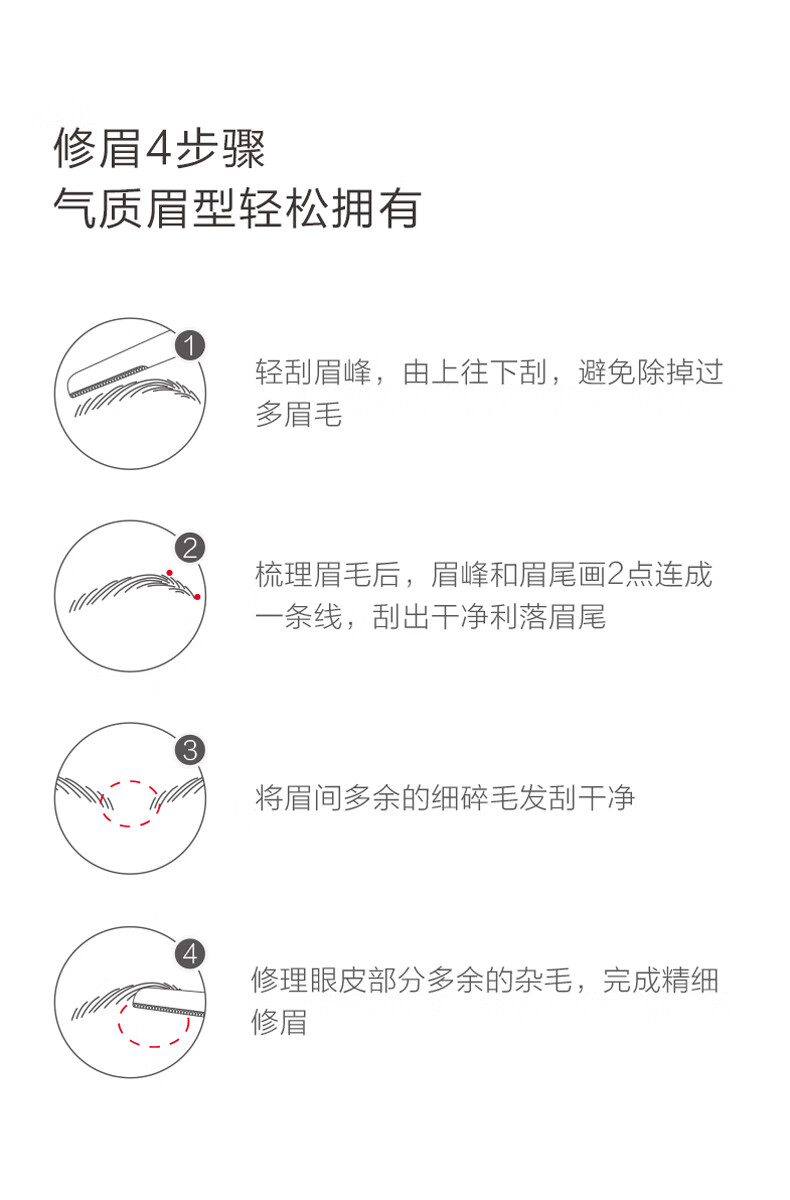 修眉4步骤
气质眉型轻松拥有

1
轻刮眉峰，由上往下刮，避免除掉过多眉毛

2
梳理眉毛后，眉峰和眉尾画2点连成一条线，刮出干净利落眉尾

3
将眉间多余的细碎毛发刮干净

4
修理眼皮部分多余的杂毛，完成精细修眉