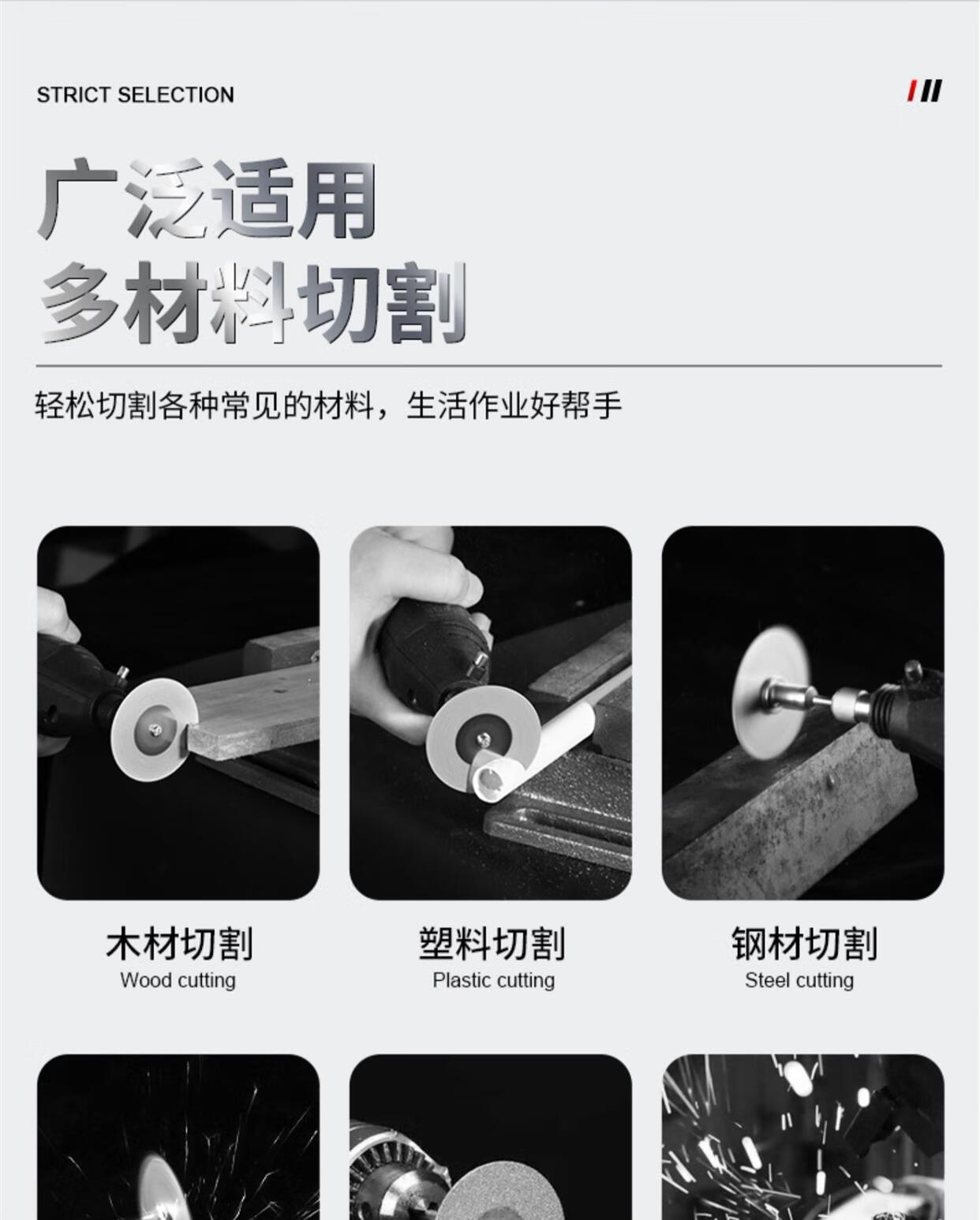 STRICT SELECTION

广泛适用
多材料切割

轻松切割各种常见的材料，生活作业好帮手

木材切割
Wood cutting

塑料切割
Plastic cutting

钢材切割
Steel cutting