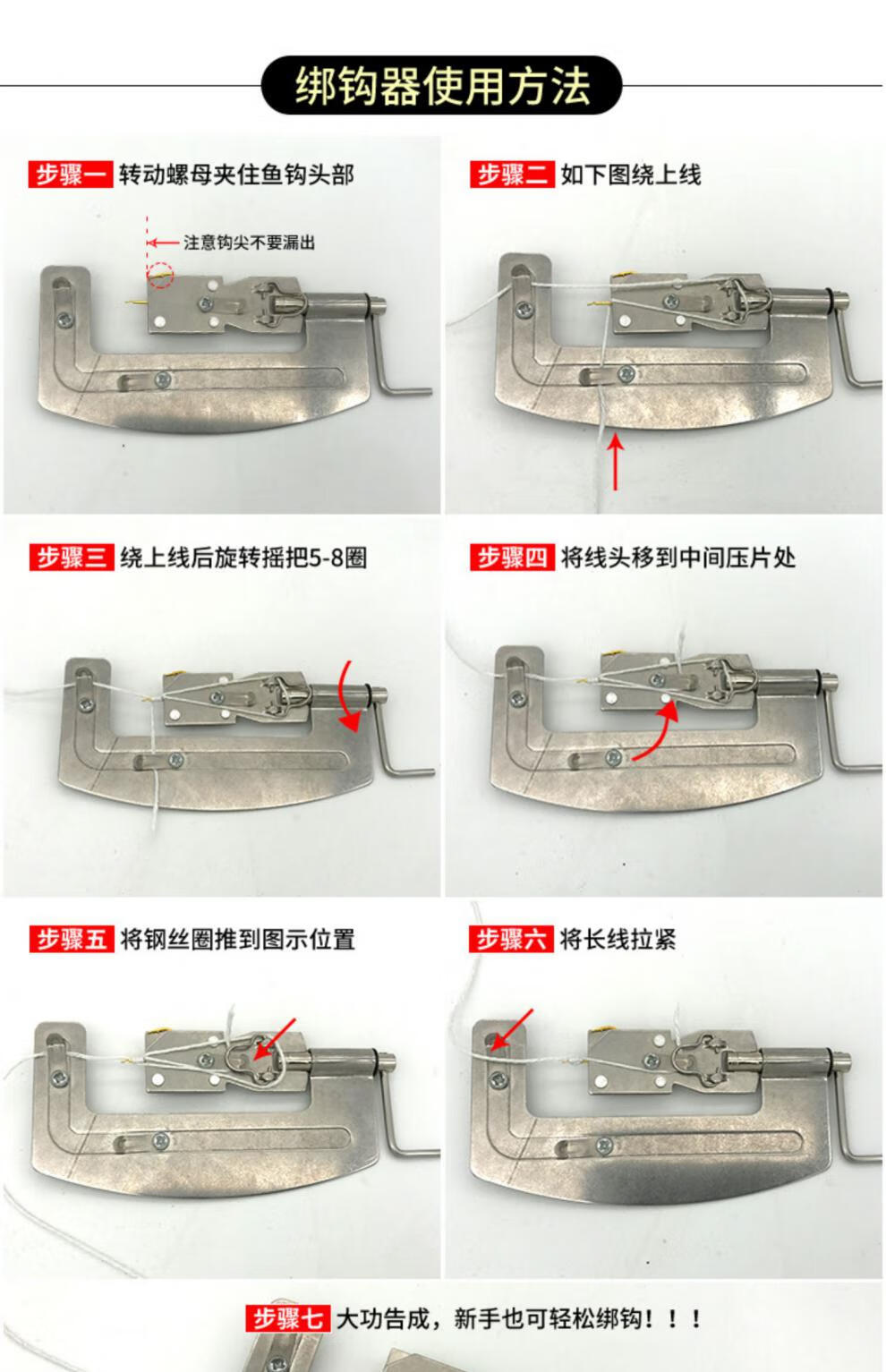 绑钩器使用方法

步骤一 转动螺母夹住鱼钩头部

注意钩尖不要漏出

步骤二 如下图绕上线

步骤三 绕上线后旋转摇把5-8圈

步骤四 将线头移到中间压片处

步骤五 将钢丝圈推到图示位置

步骤六 将长线拉紧

步骤七 大功告成，新手也可轻松绑钩！！！