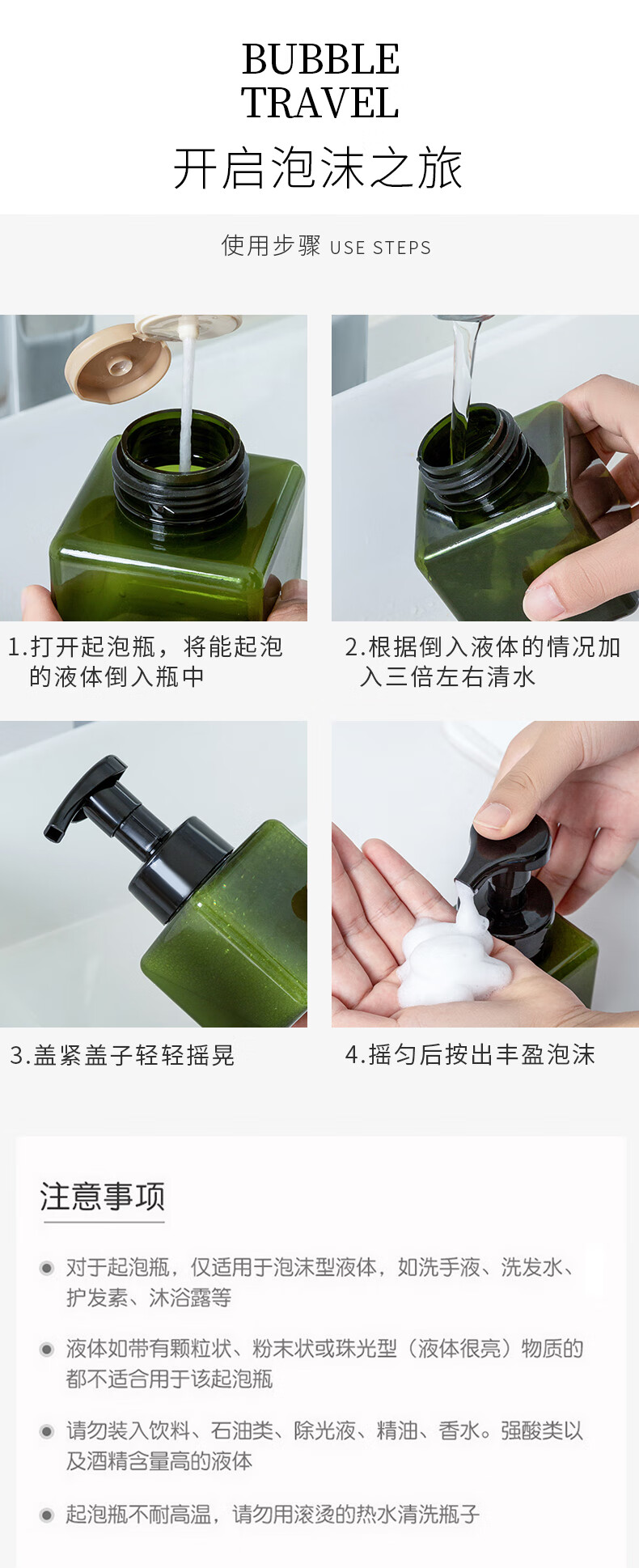 BUBBLE
TRAVEL
开启泡沫之旅

使用步骤 USE STEPS

1.打开起泡瓶，将能起泡的液体倒入瓶中

2.根据倒入液体的情况加入三倍左右清水

3.盖紧盖子轻轻摇晃

4.摇匀后按出丰盈泡沫

注意事项

对于起泡瓶，仅适用于泡沫型液体，如洗手液、洗发水、护发素、沐浴露等

液体如带有颗粒状、粉末状或珠光型（液体很亮）物质的都不适合用于该起泡瓶

请勿装入饮料、石油类、除光液、精油、香水。强酸类以及酒精含量高的液体

起泡瓶不耐高温，请勿用滚烫的热水清洗瓶子