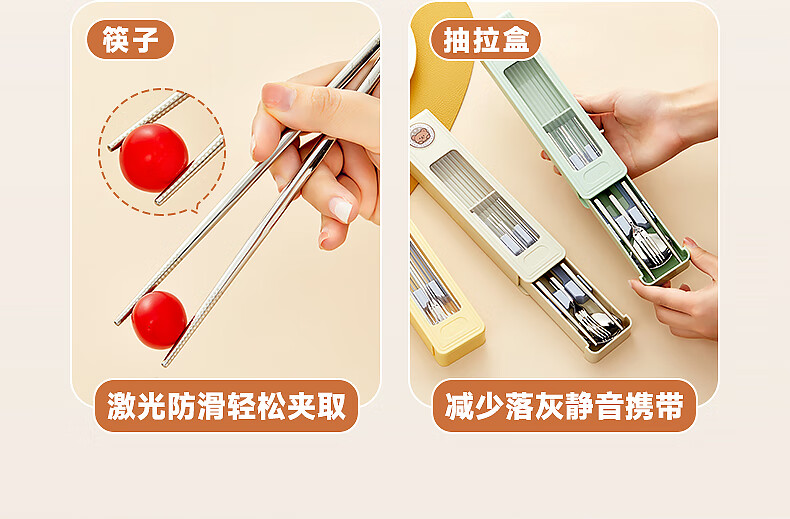 筷子

激光防滑轻松夹取

抽拉盒

减少落灰静音携带