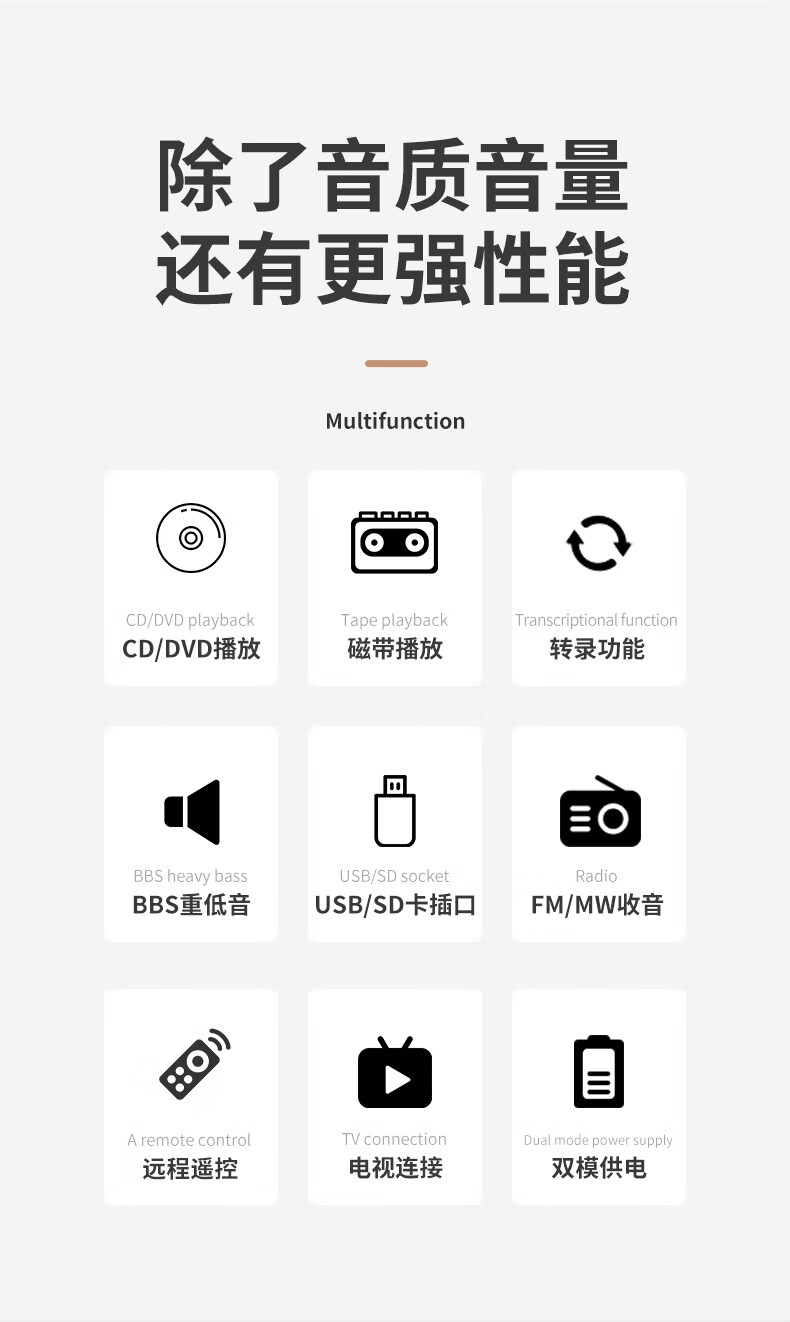 除了音质音量
还有更强性能

Multifunction

CD/DVD playback
CD/DVD播放

Tape playback
磁带播放

Transcriptional function
转录功能

BBS heavy bass
BBS重低音

USB/SD socket
USB/SD卡插口

Radio
FM/MW收音

A remote control
远程遥控

TV connection
电视连接

Dual mode power supply
双模供电