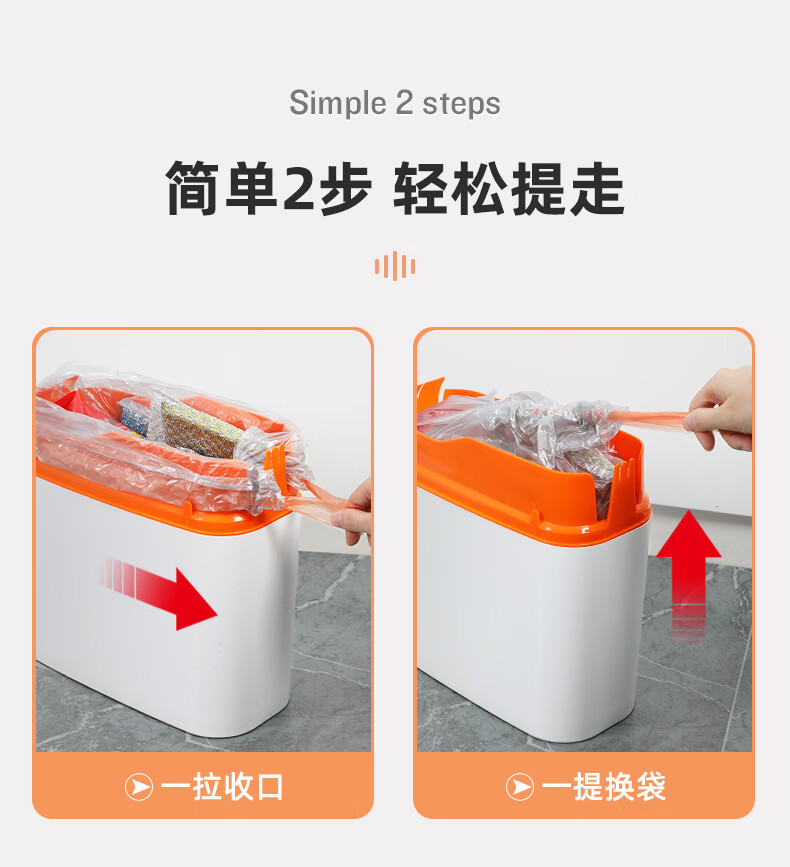 Simple 2 steps

简单2步 轻松提走

一拉收口

一提换袋