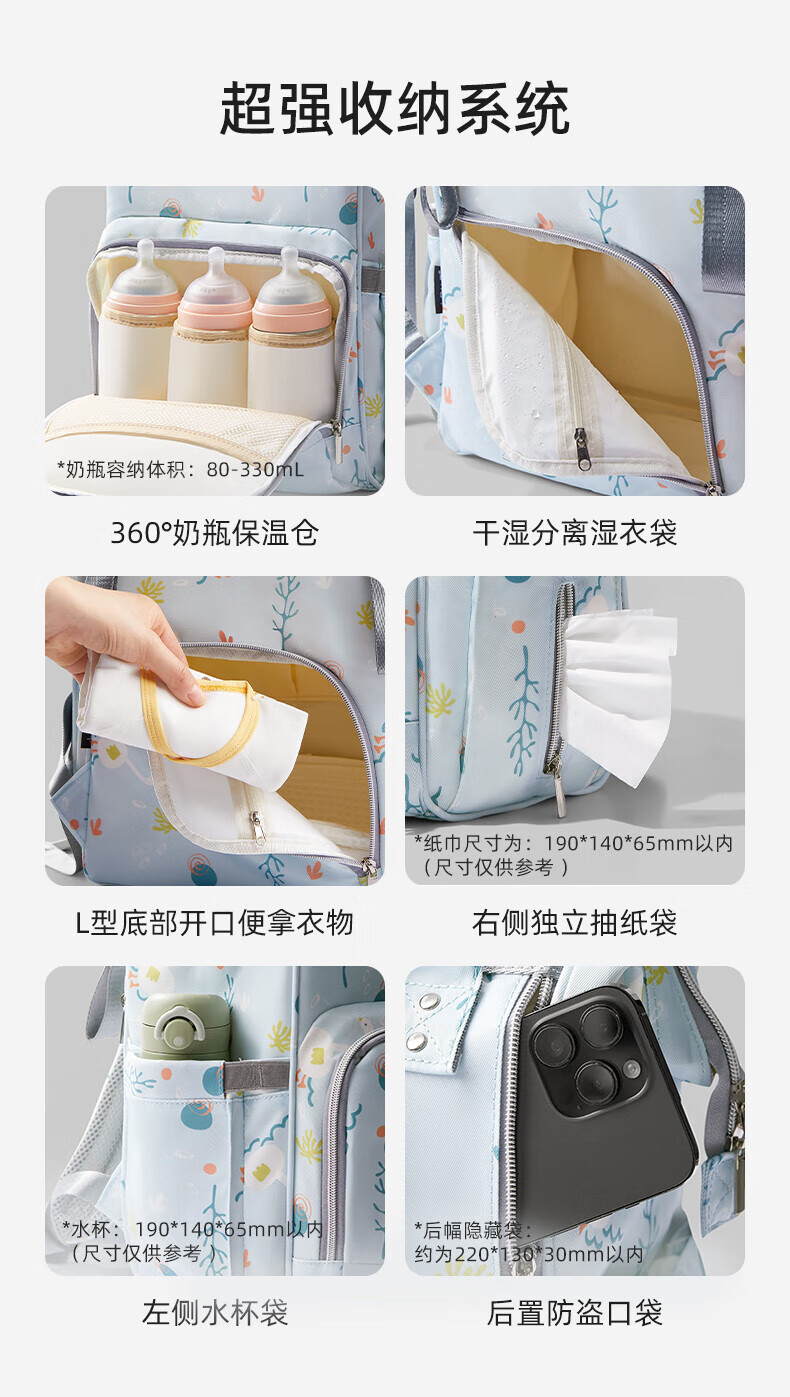 超强收纳系统

*奶瓶容纳体积：80-330mL

360°奶瓶保温仓

干湿分离湿衣袋

L型底部开口便拿衣物

*纸巾尺寸为：190*140*65mm以内
（尺寸仅供参考）

右侧独立抽纸袋

*水杯：190*140*65mm以内
（尺寸仅供参考）

左侧水杯袋

*后幅隐藏袋：
约为220*130*30mm以内

后置防盗口袋