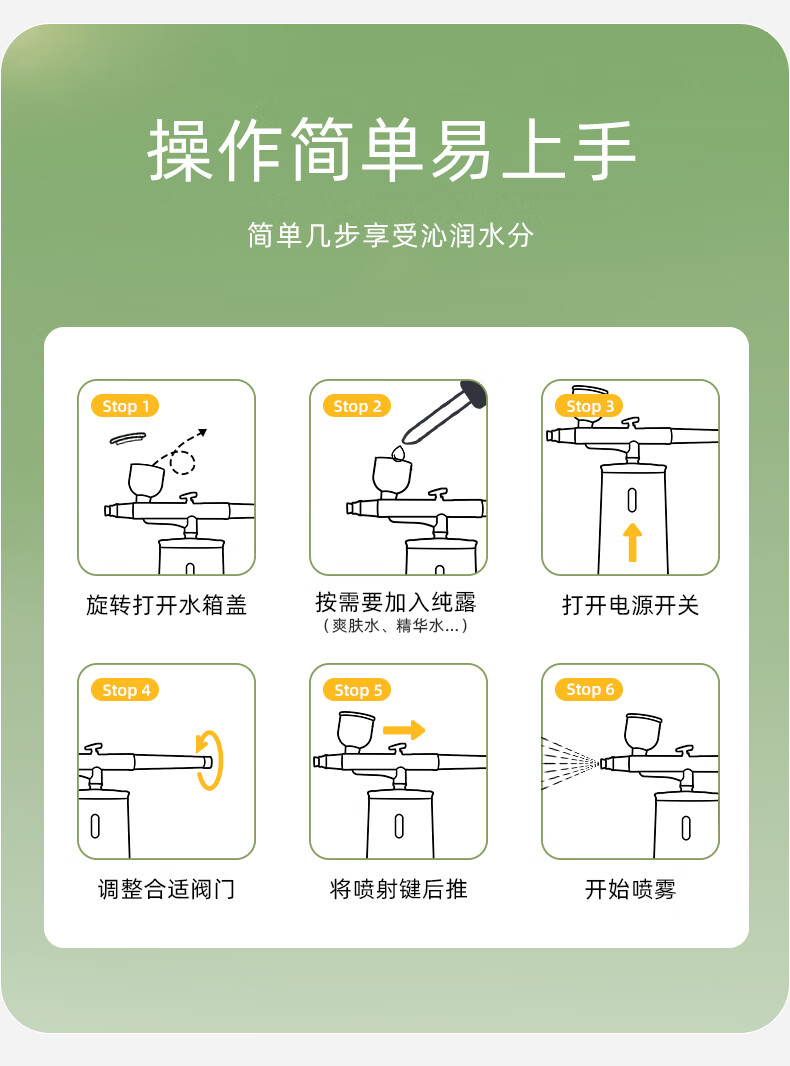 操作简单易上手

简单几步享受沁润水分

Stop 1
旋转打开水箱盖

Stop 2
按需要加入纯露
（爽肤水、精华水...）

Stop 3
打开电源开关

Stop 4
调整合适阀门

Stop 5
将喷射键后推

Stop 6
开始喷雾