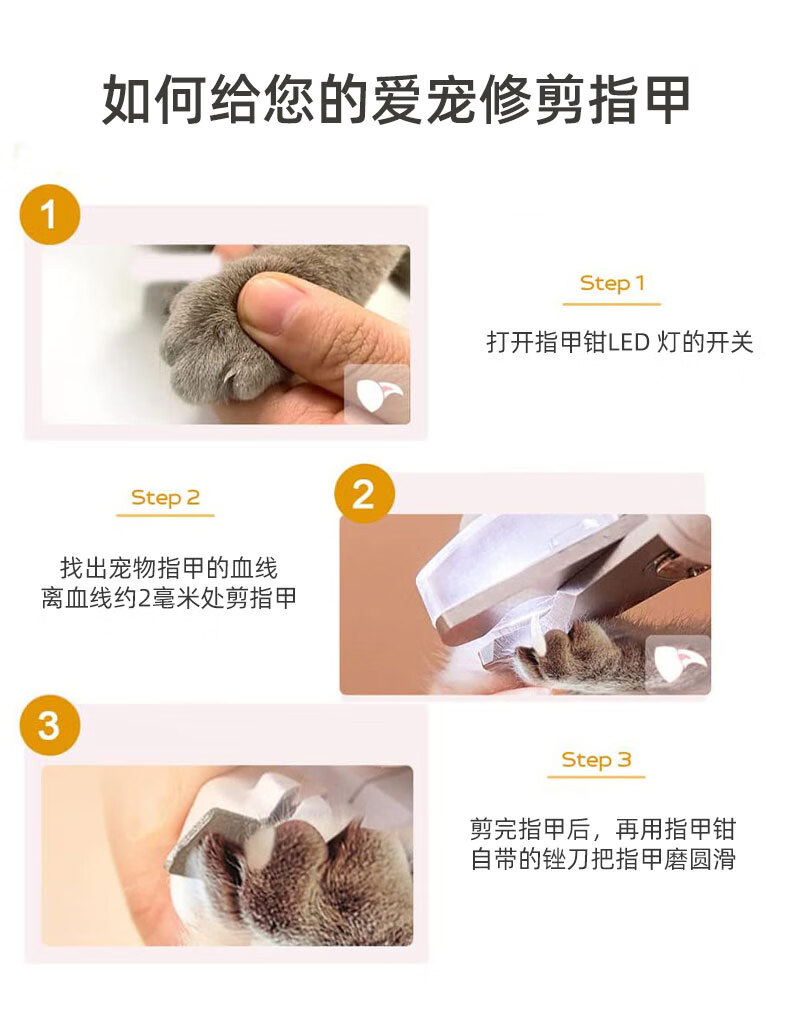 如何给您的爱宠修剪指甲

1

Step 1

打开指甲钳LED 灯的开关

Step 2

找出宠物指甲的血线
离血线约2毫米处剪指甲

2

3

Step 3

剪完指甲后，再用指甲钳
自带的锉刀把指甲磨圆滑