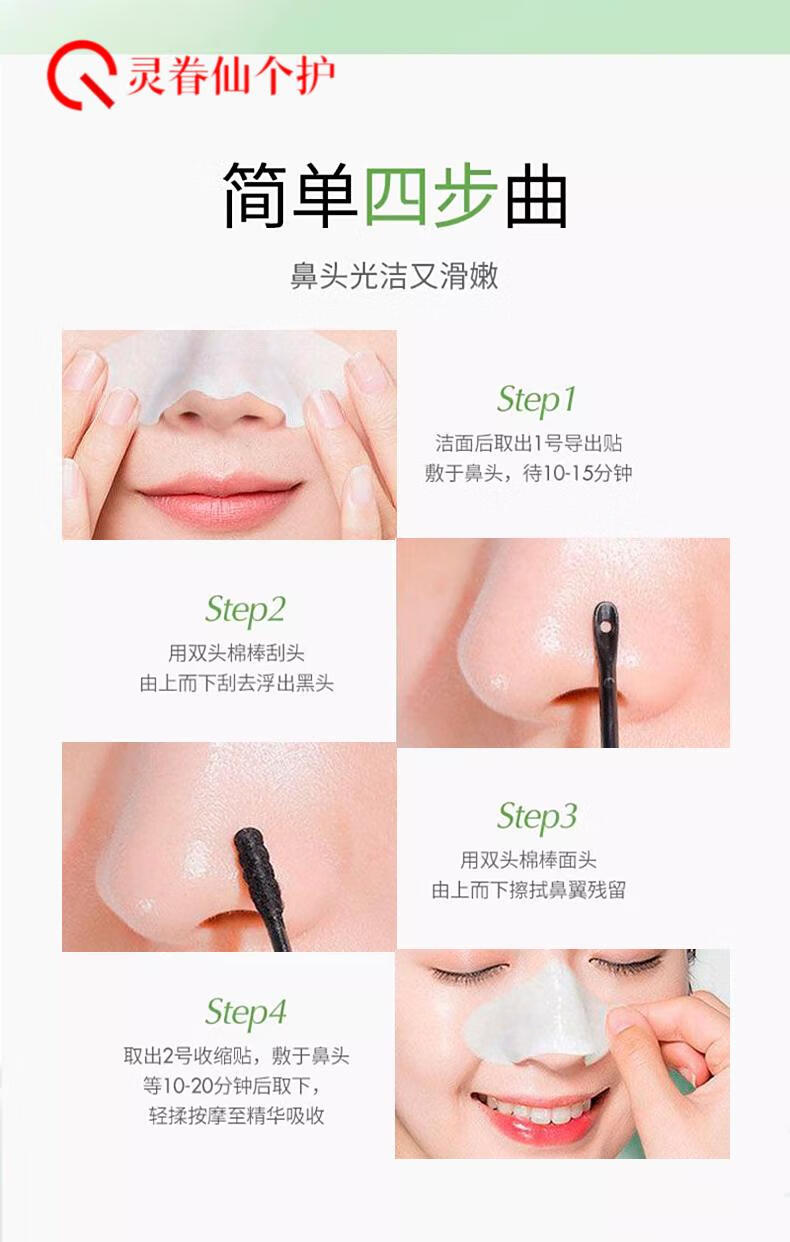 灵眷仙个护

简单四步曲

鼻头光洁又滑嫩

Step1
洁面后取出1号导出贴
敷于鼻头，待10-15分钟

Step2
用双头棉棒刮头
由上而下刮去浮出黑头

Step3
用双头棉棒面头
由上而下擦拭鼻翼残留

Step4
取出2号收缩贴，敷于鼻头
等10-20分钟后取下，
轻揉按摩至精华吸收