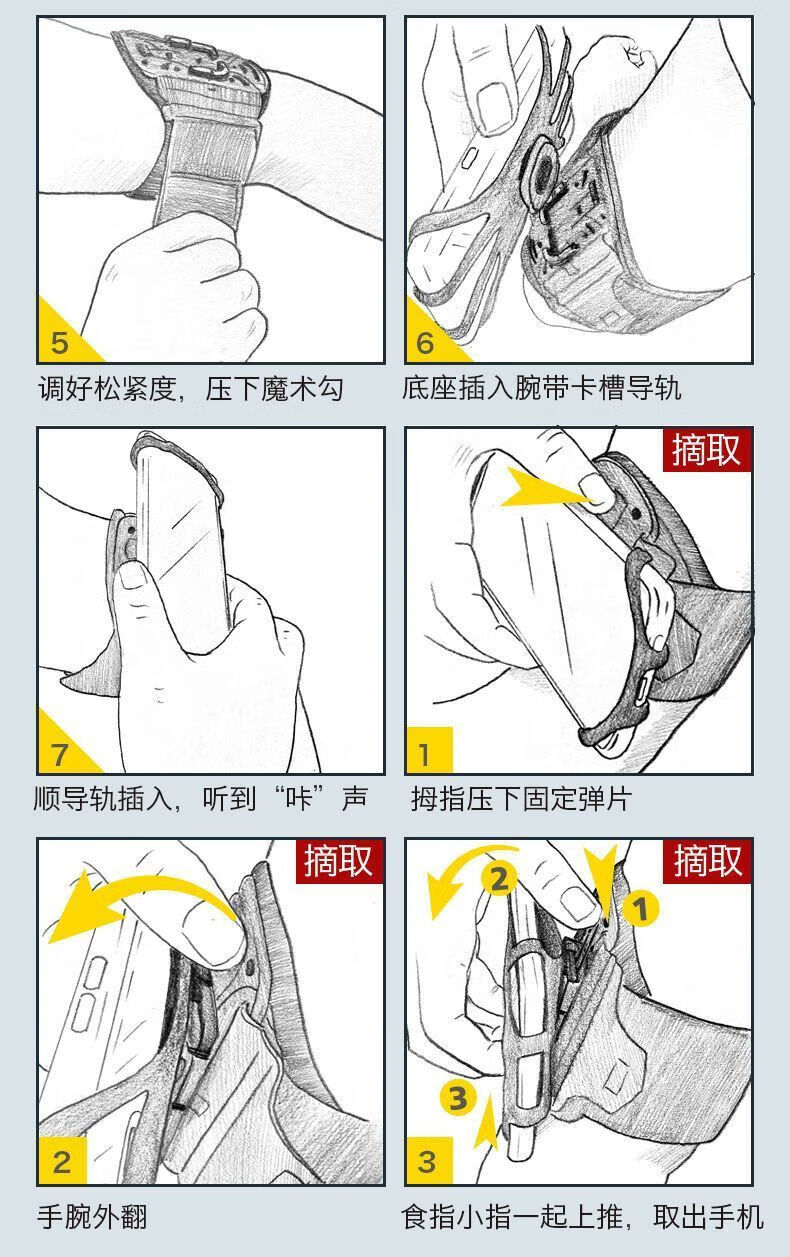 5
调好松紧度，压下魔术勾

6
底座插入腕带卡槽导轨

7
顺导轨插入，听到“咔”声

摘取
1
拇指压下固定弹片

摘取
2
手腕外翻

摘取
2
1
3
3
食指小指一起上推，取出手机