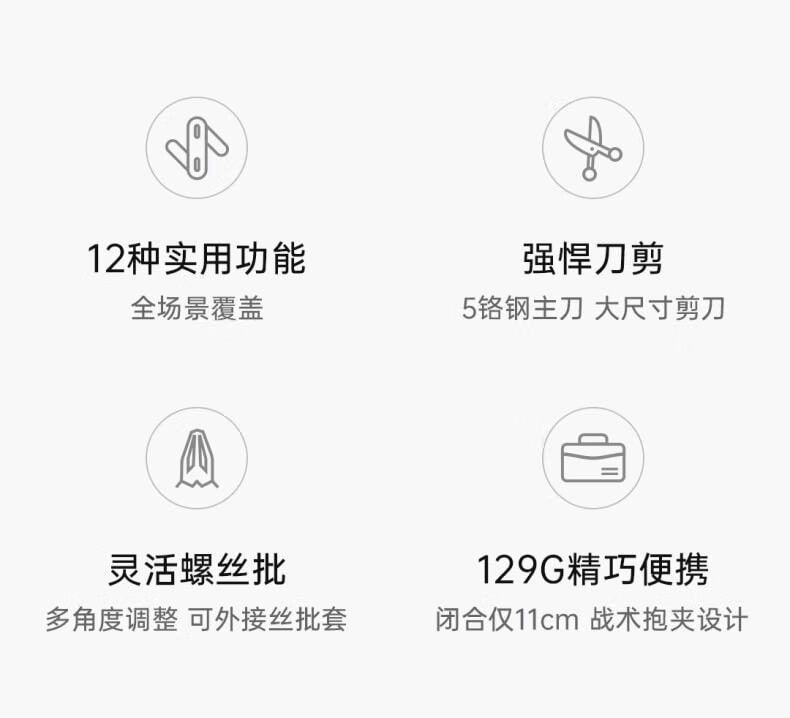 12种实用功能
全场景覆盖

强悍刀剪
5铬钢主刀 大尺寸剪刀

灵活螺丝批
多角度调整 可外接丝批套

129G精巧便携
闭合仅11cm 战术抱夹设计