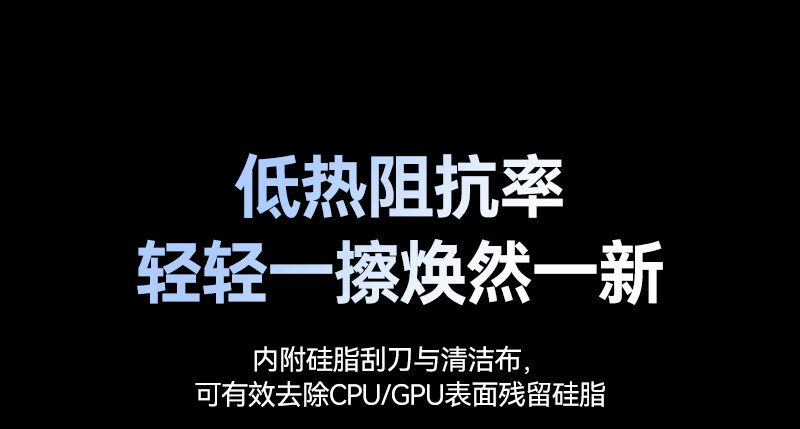 低热阻抗率
轻轻一擦焕然一新

内附硅脂刮刀与清洁布，
可有效去除CPU/GPU表面残留硅脂