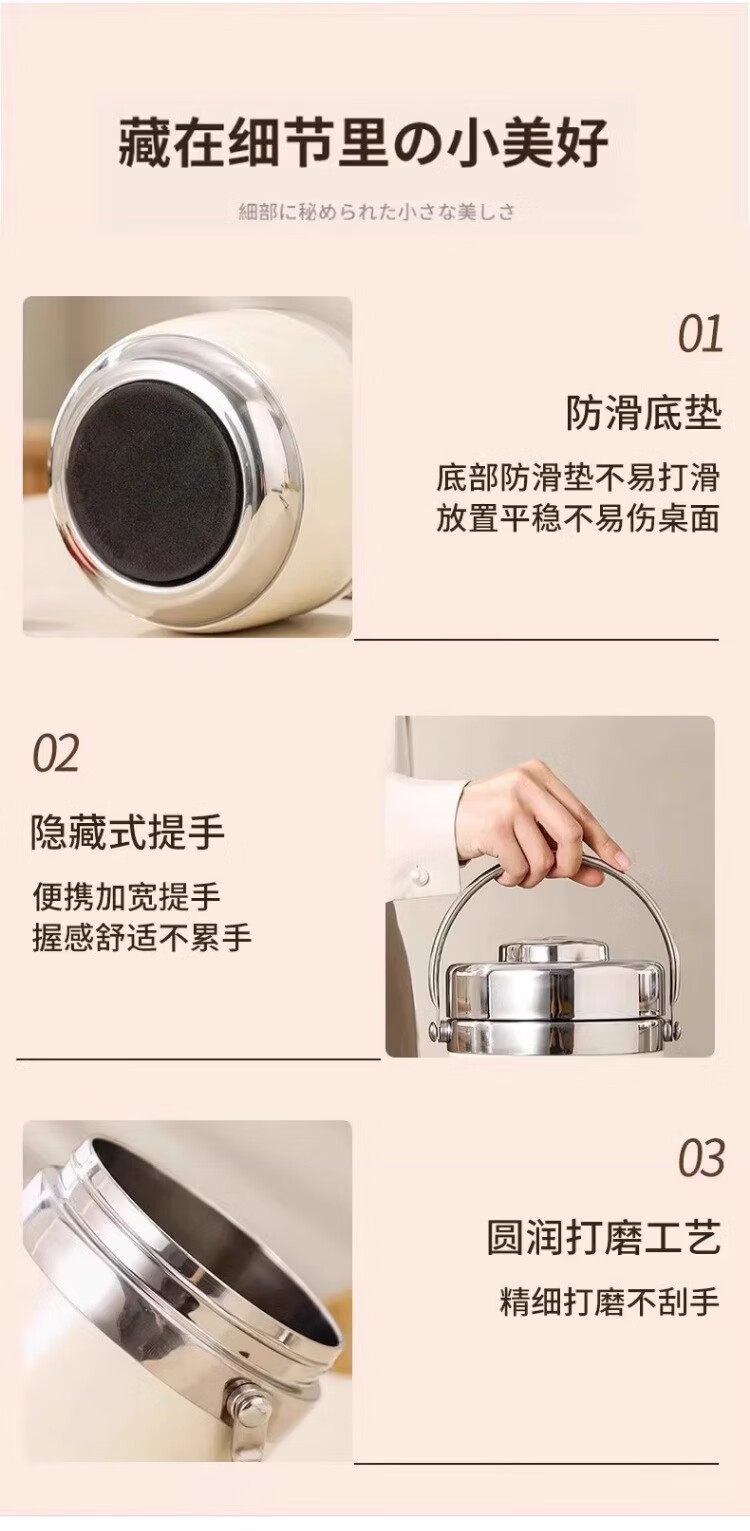 藏在细节里の小美好

細部に秘められた小さな美しさ

01

防滑底垫

底部防滑垫不易打滑
放置平稳不易伤桌面

02

隐藏式提手

便携加宽提手
握感舒适不累手

03

圆润打磨工艺

精细打磨不刮手