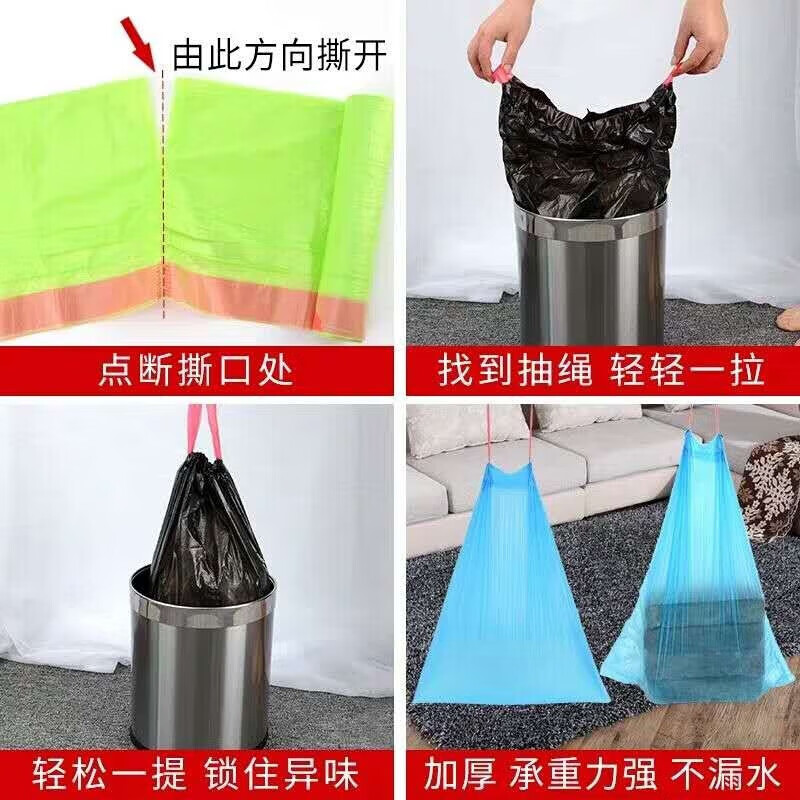 由此方向撕开

点断撕口处

找到抽绳 轻轻一拉

轻松一提 锁住异味

加厚 承重力强 不漏水