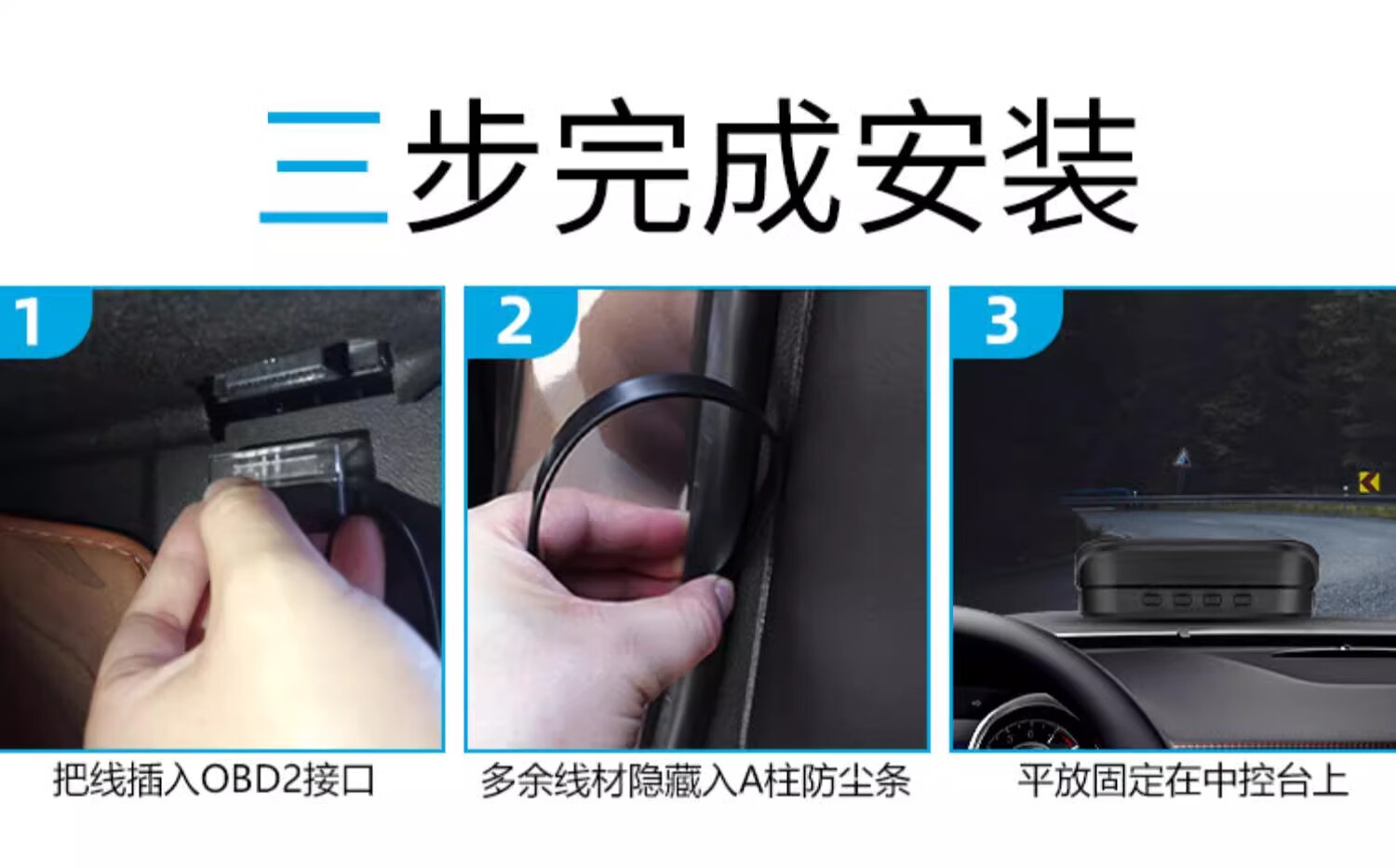 三步完成安装

1

把线插入OBD2接口

2

多余线材隐藏入A柱防尘条

3

平放固定在中控台上