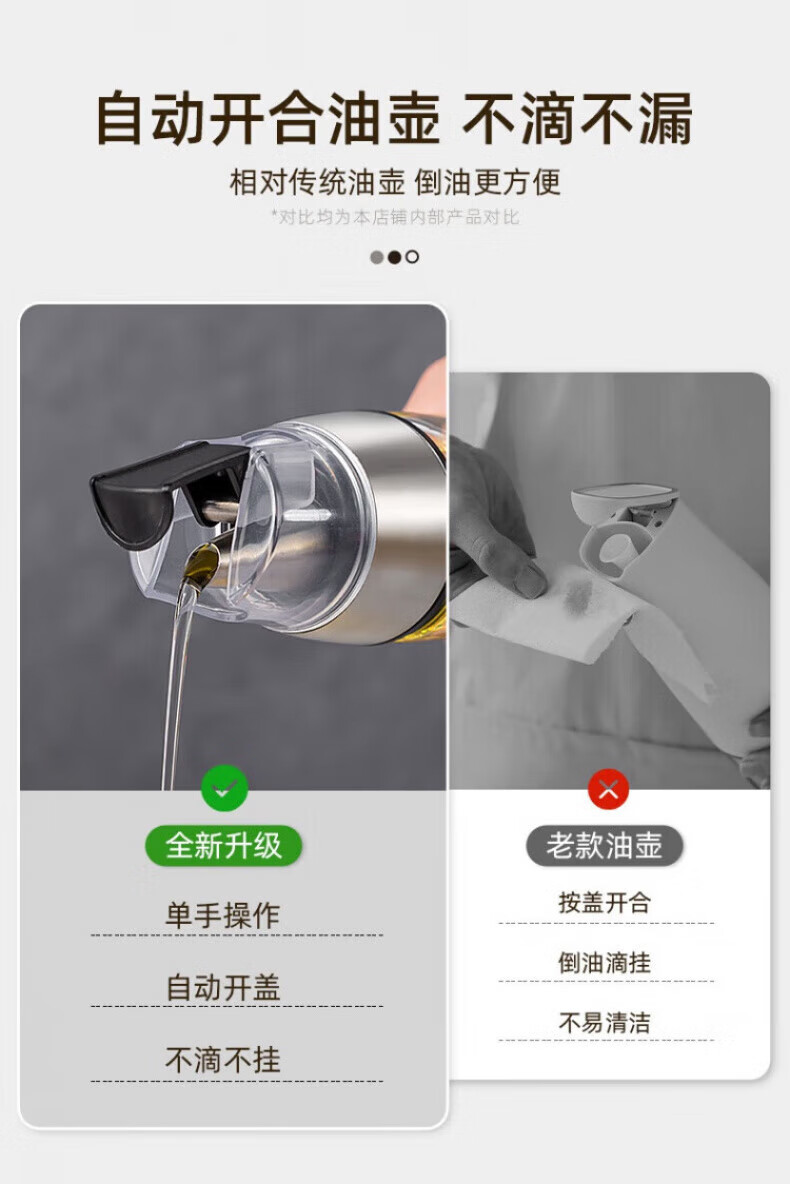 自动开合油壶 不滴不漏

相对传统油壶 倒油更方便

*对比均为本店铺内部产品对比

全新升级

单手操作

自动开盖

不滴不挂

老款油壶

按盖开合

倒油滴挂

不易清洁