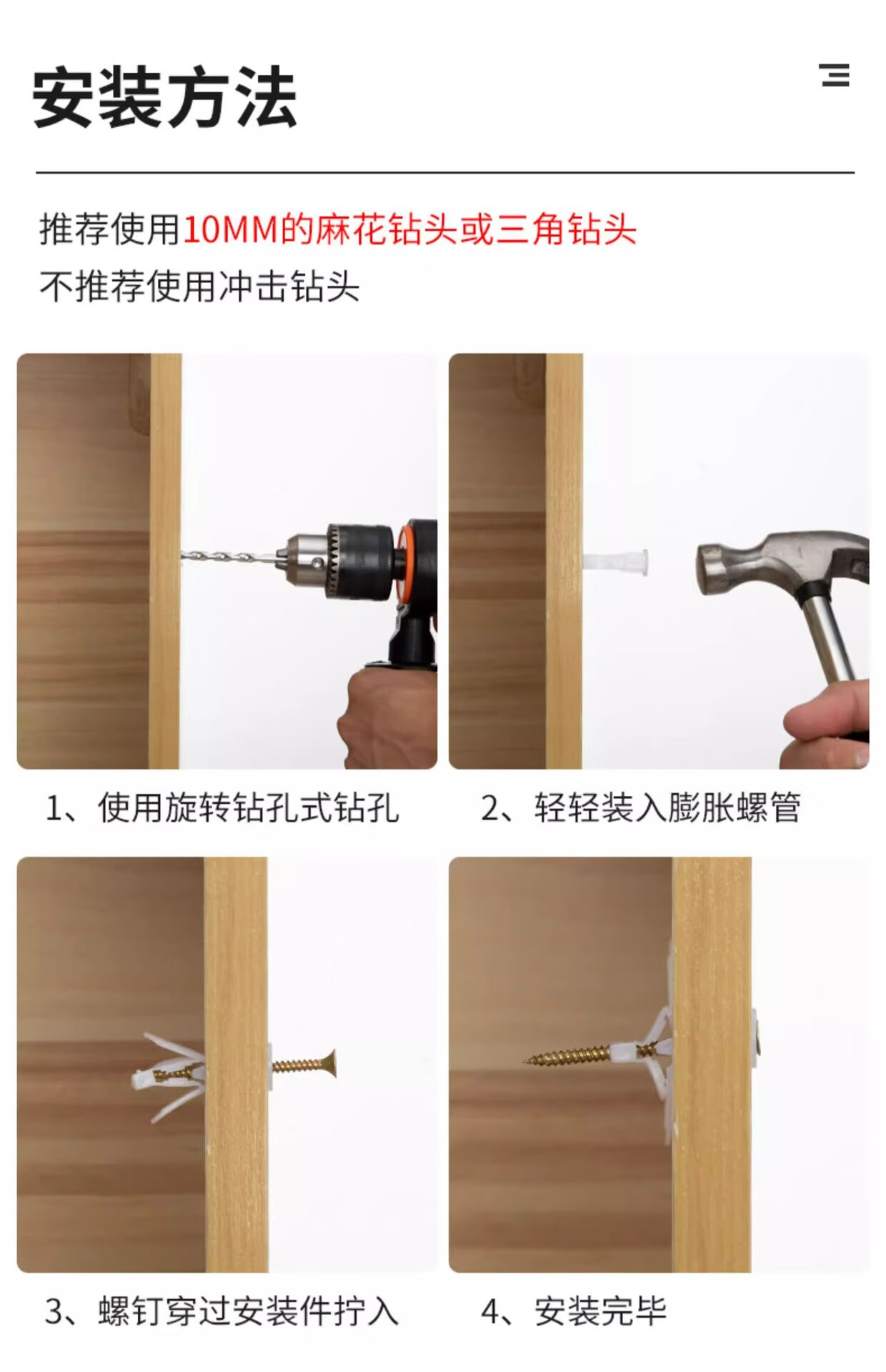 安装方法

推荐使用10MM的麻花钻头或三角钻头
不推荐使用冲击钻头

1、使用旋转钻孔式钻孔

2、轻轻装入膨胀螺管

3、螺钉穿过安装件拧入

4、安装完毕