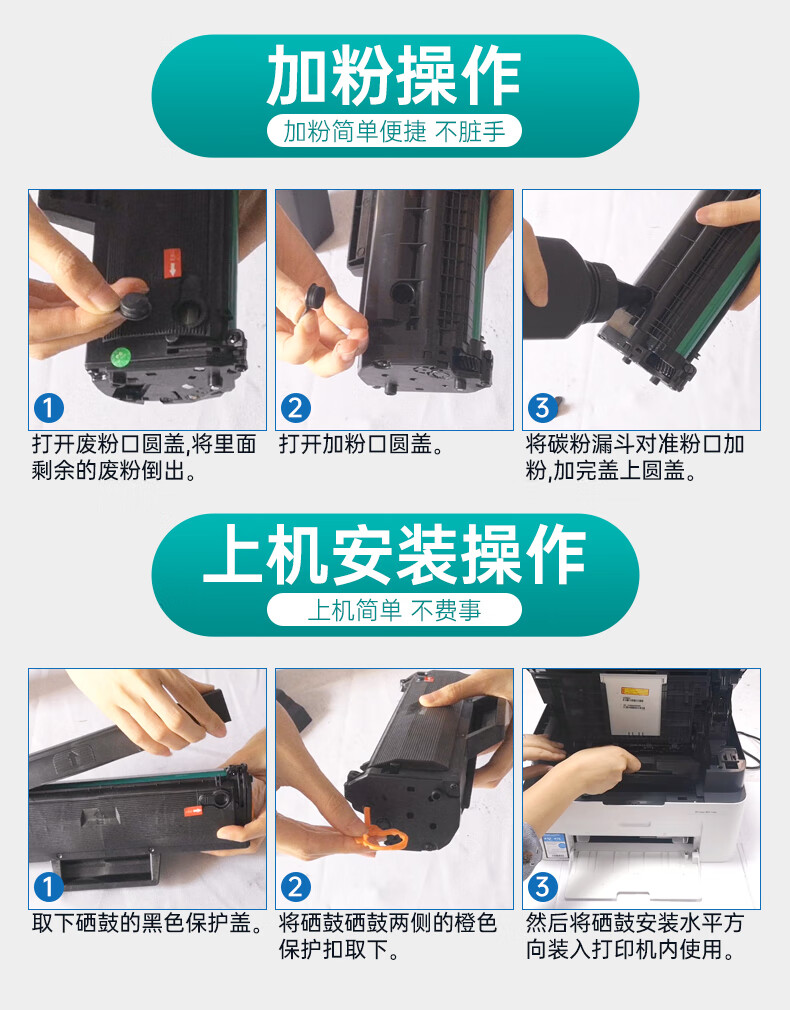 加粉操作
加粉简单便捷 不脏手

1
打开废粉口圆盖,将里面剩余的废粉倒出。

2
打开加粉口圆盖。

3
将碳粉漏斗对准粉口加粉,加完盖上圆盖。

上机安装操作
上机简单 不费事

1
取下硒鼓的黑色保护盖。

2
将硒鼓硒鼓两侧的橙色保护扣取下。

3
然后将硒鼓安装水平方向装入打印机内使用。