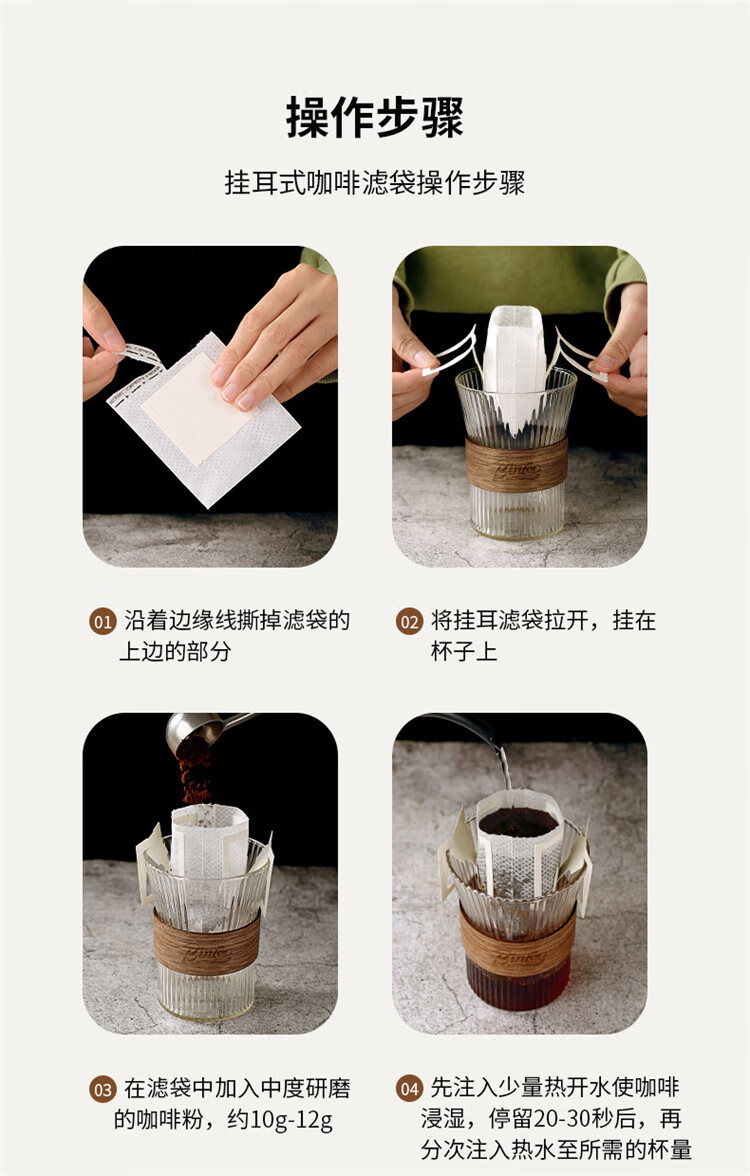 操作步骤

挂耳式咖啡滤袋操作步骤

01 沿着边缘线撕掉滤袋的上边的部分

02 将挂耳滤袋拉开，挂在杯子上

03 在滤袋中加入中度研磨的咖啡粉，约10g-12g

04 先注入少量热开水使咖啡浸湿，停留20-30秒后，再分次注入热水至所需的杯量