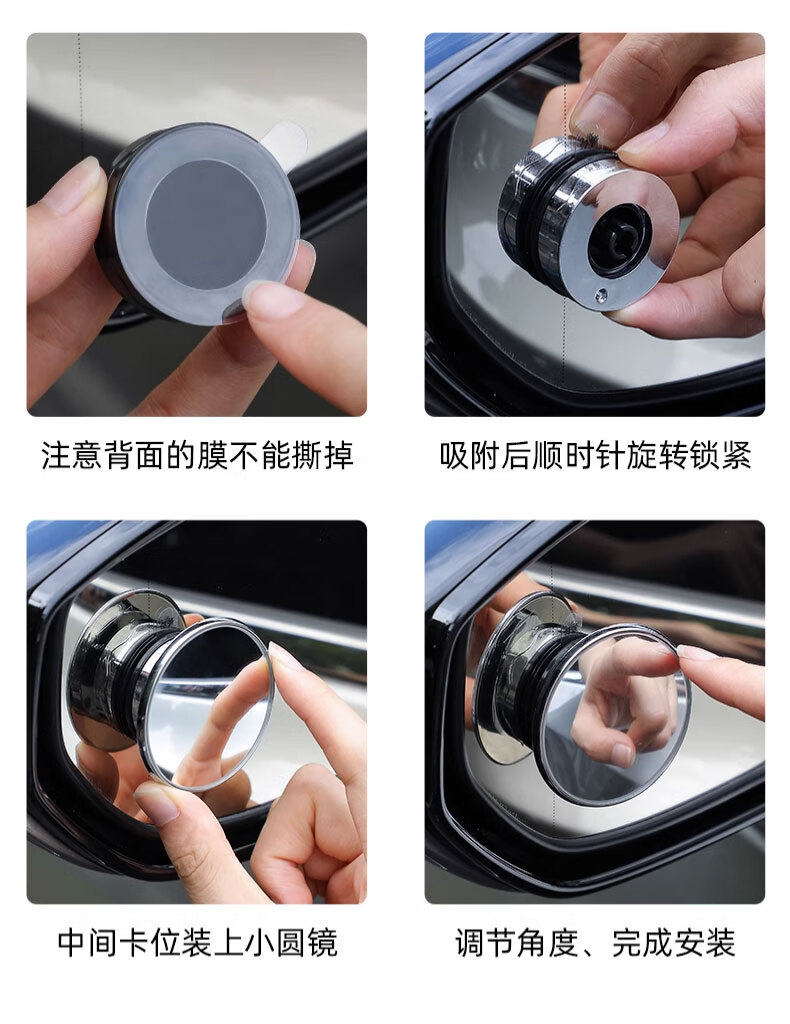 注意背面的膜不能撕掉

吸附后顺时针旋转锁紧

中间卡位装上小圆镜

调节角度、完成安装