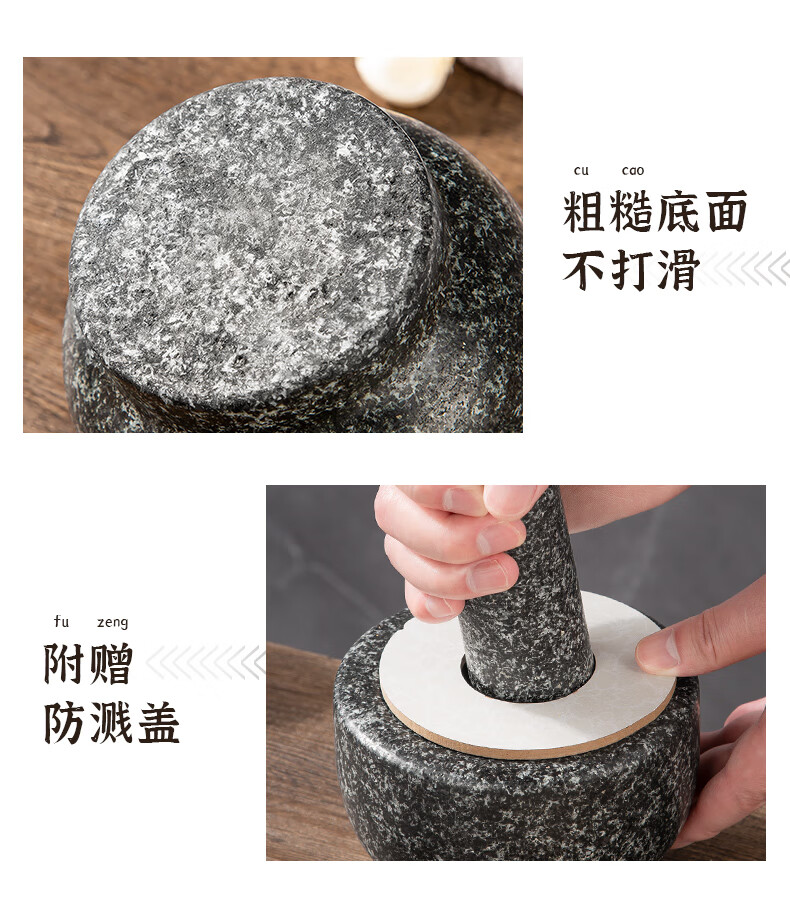 cu cao
粗糙底面
不打滑

fu zeng
附赠
防溅盖