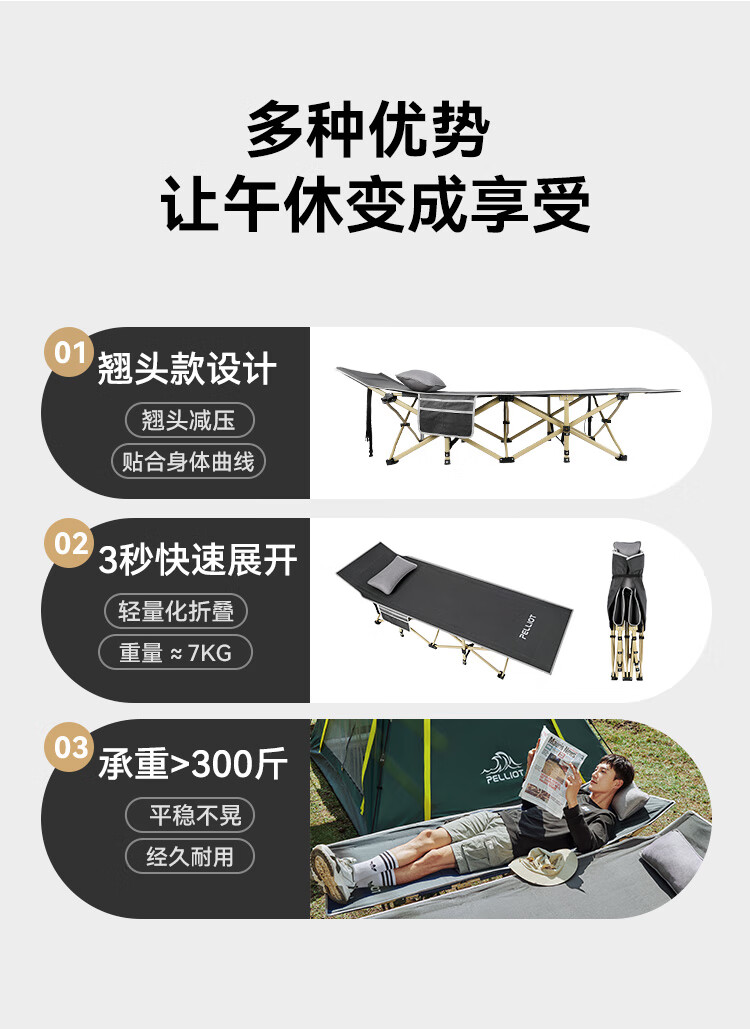 多种优势
让午休变成享受

01 翘头款设计
翘头减压
贴合身体曲线

02 3秒快速展开
轻量化折叠
重量 ≈ 7KG

PELLIOT

03 承重>300斤
平稳不晃
经久耐用

PELLIOT